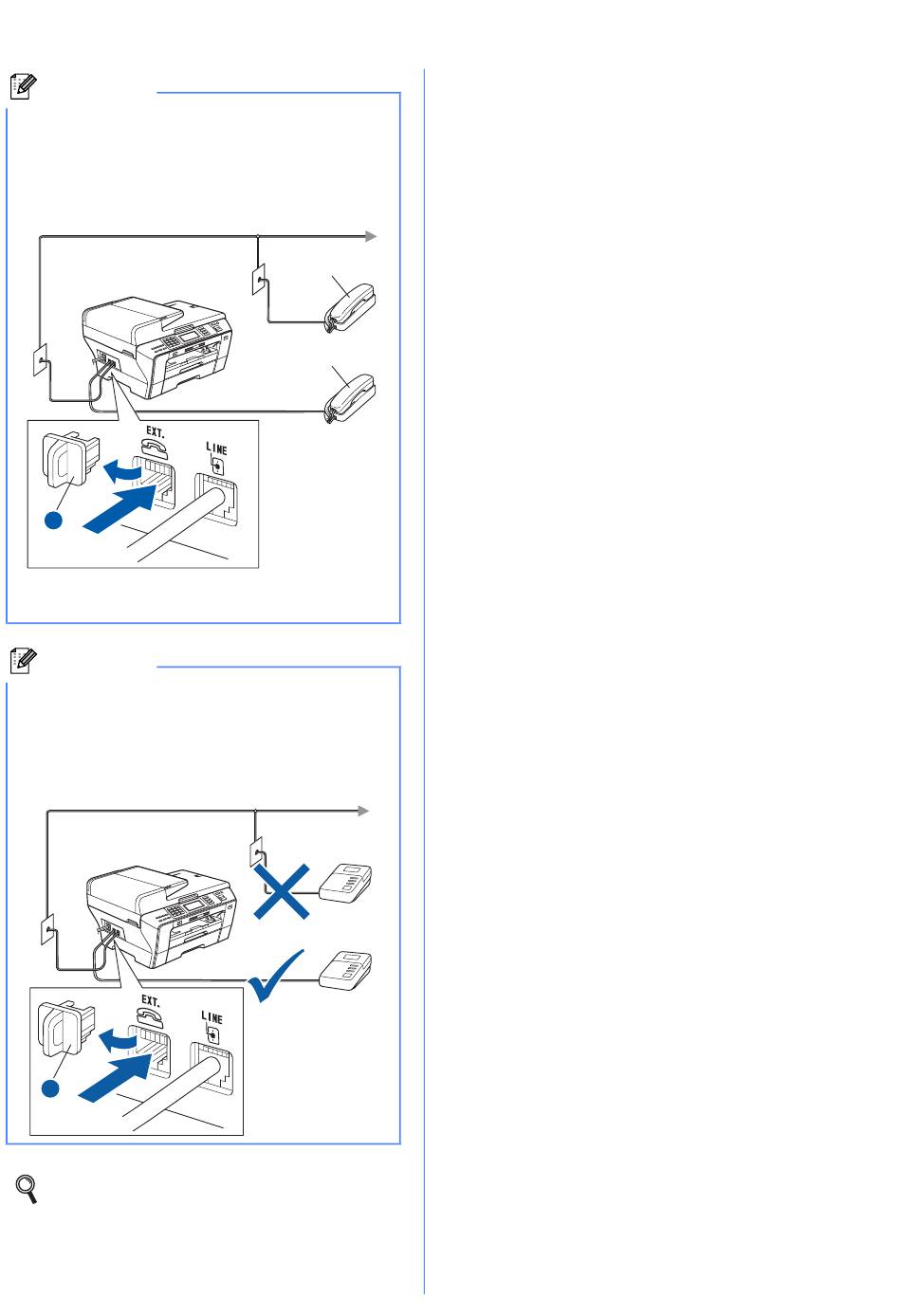 EXT.

LINE

EXT.

LINE