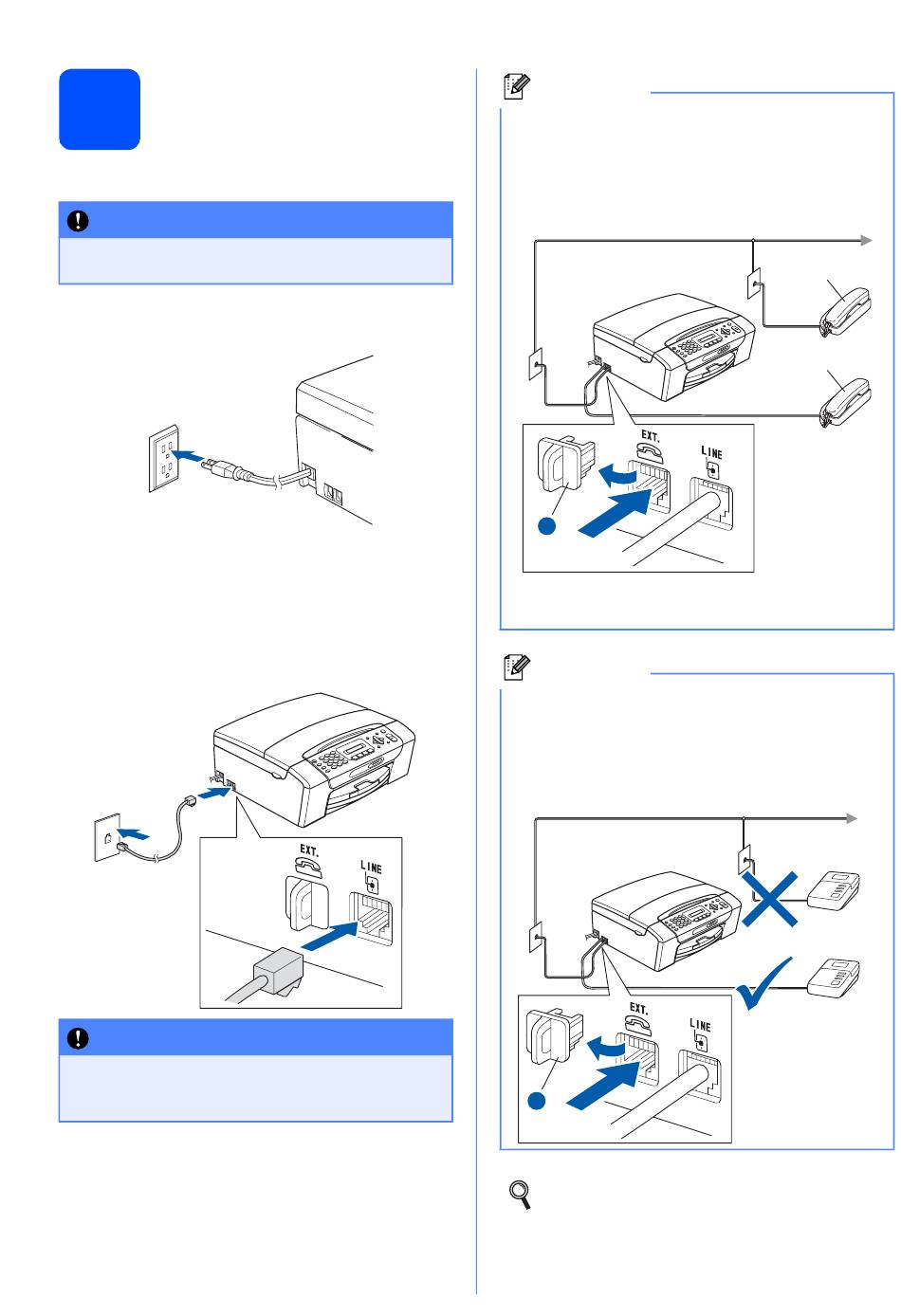 EXT.

LINE

EXT.

LINE

EXT.

LINE