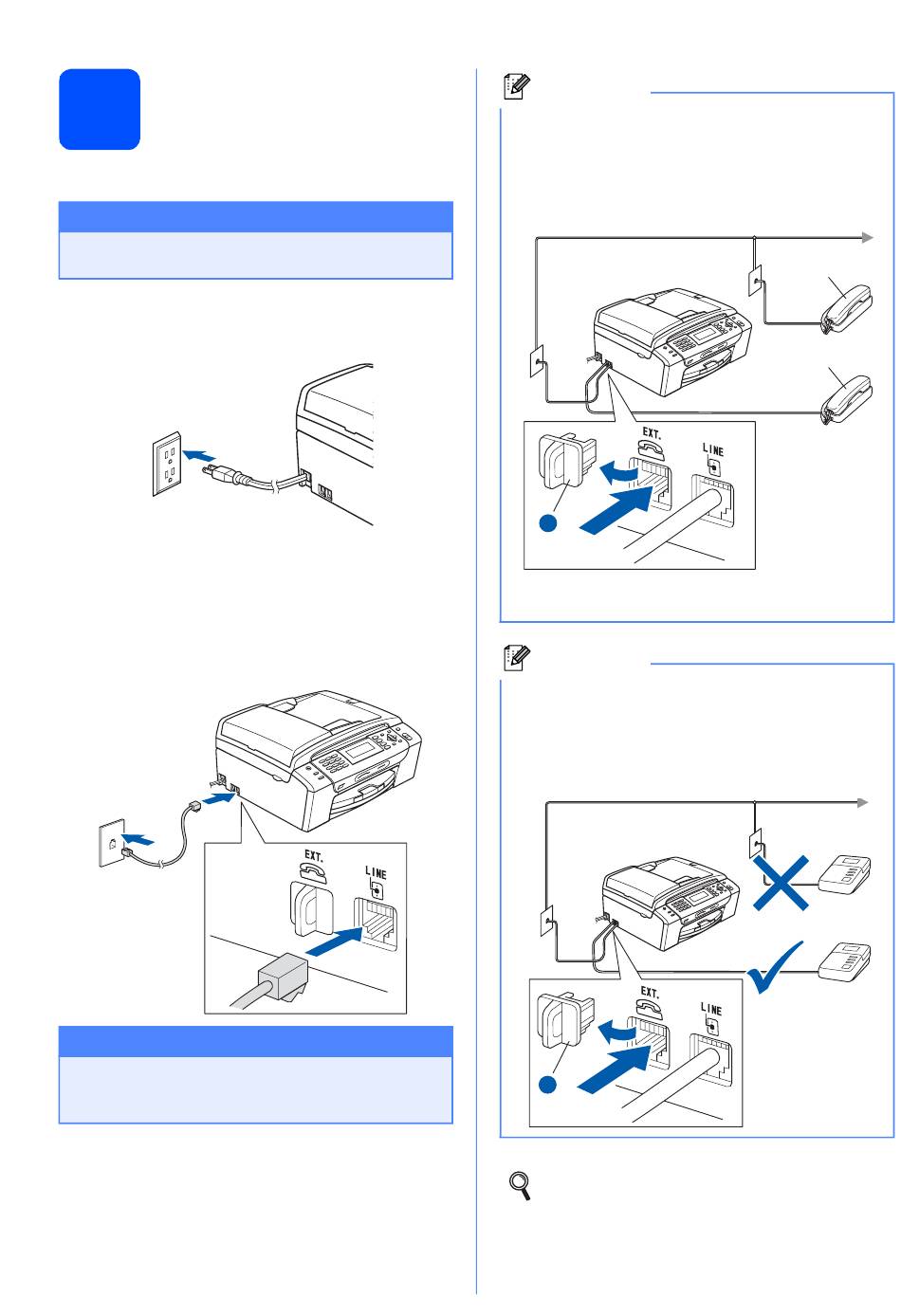 EXT.

LINE

EXT.

LINE

EXT.

LINE