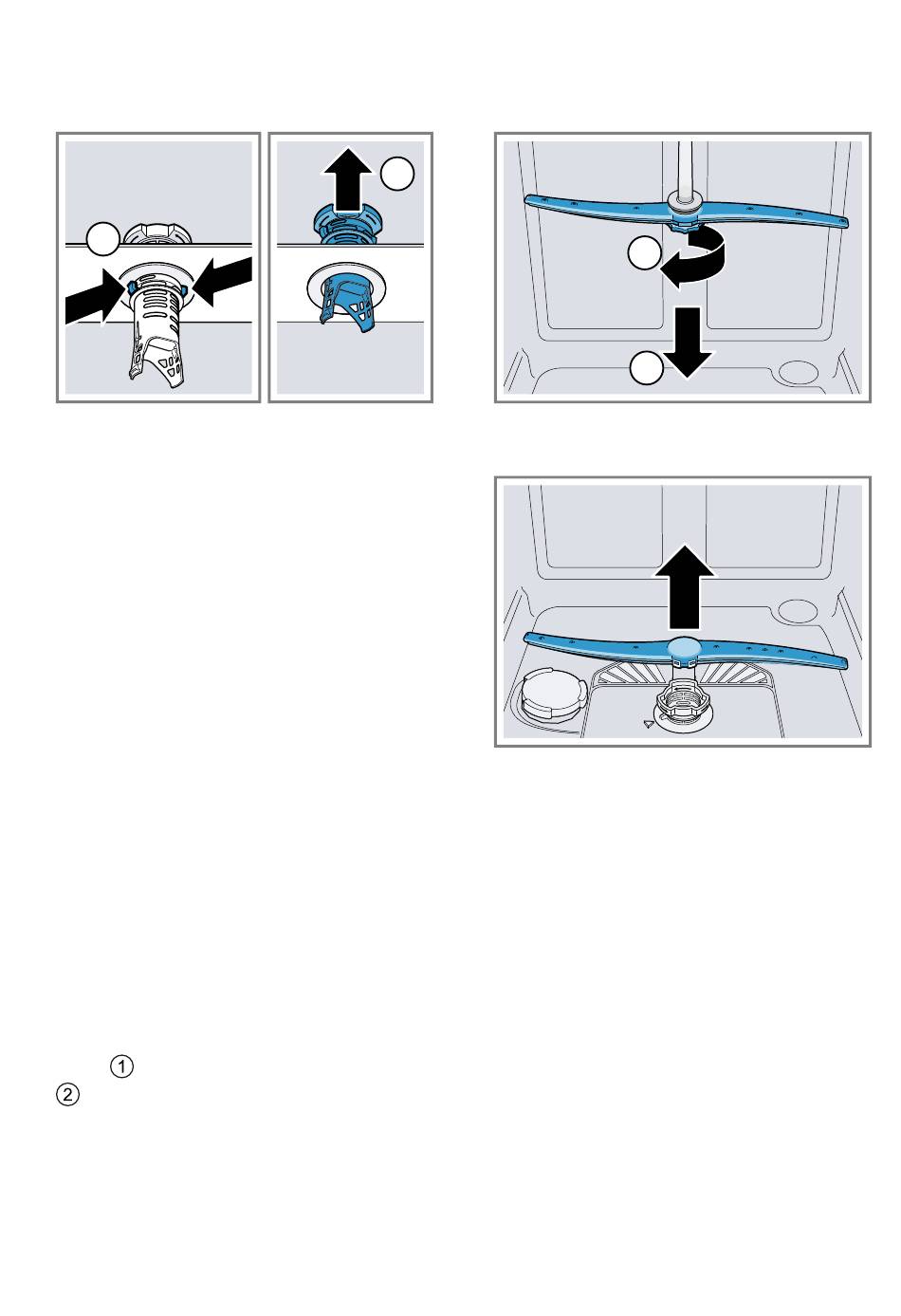 ①
②