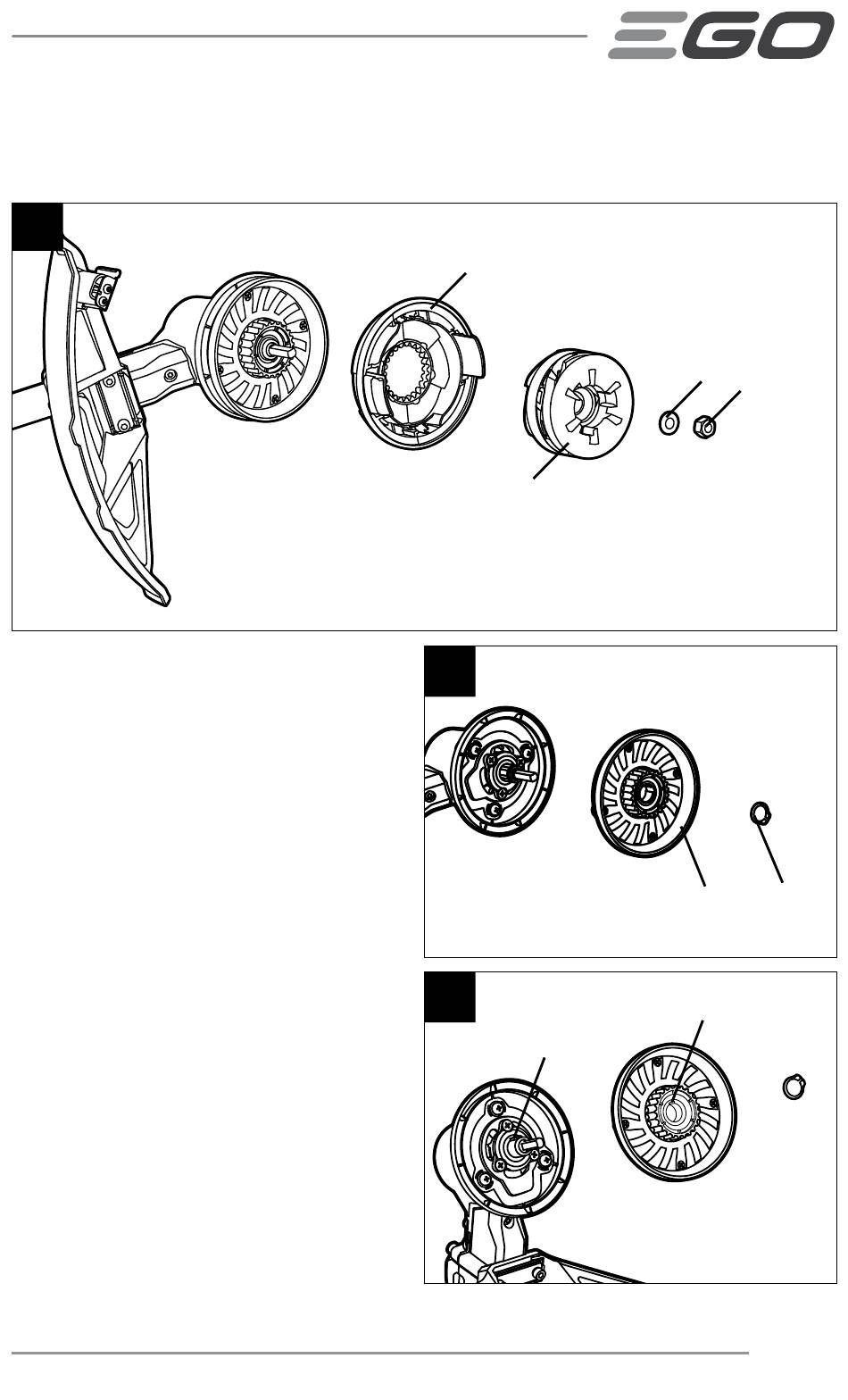 EGO