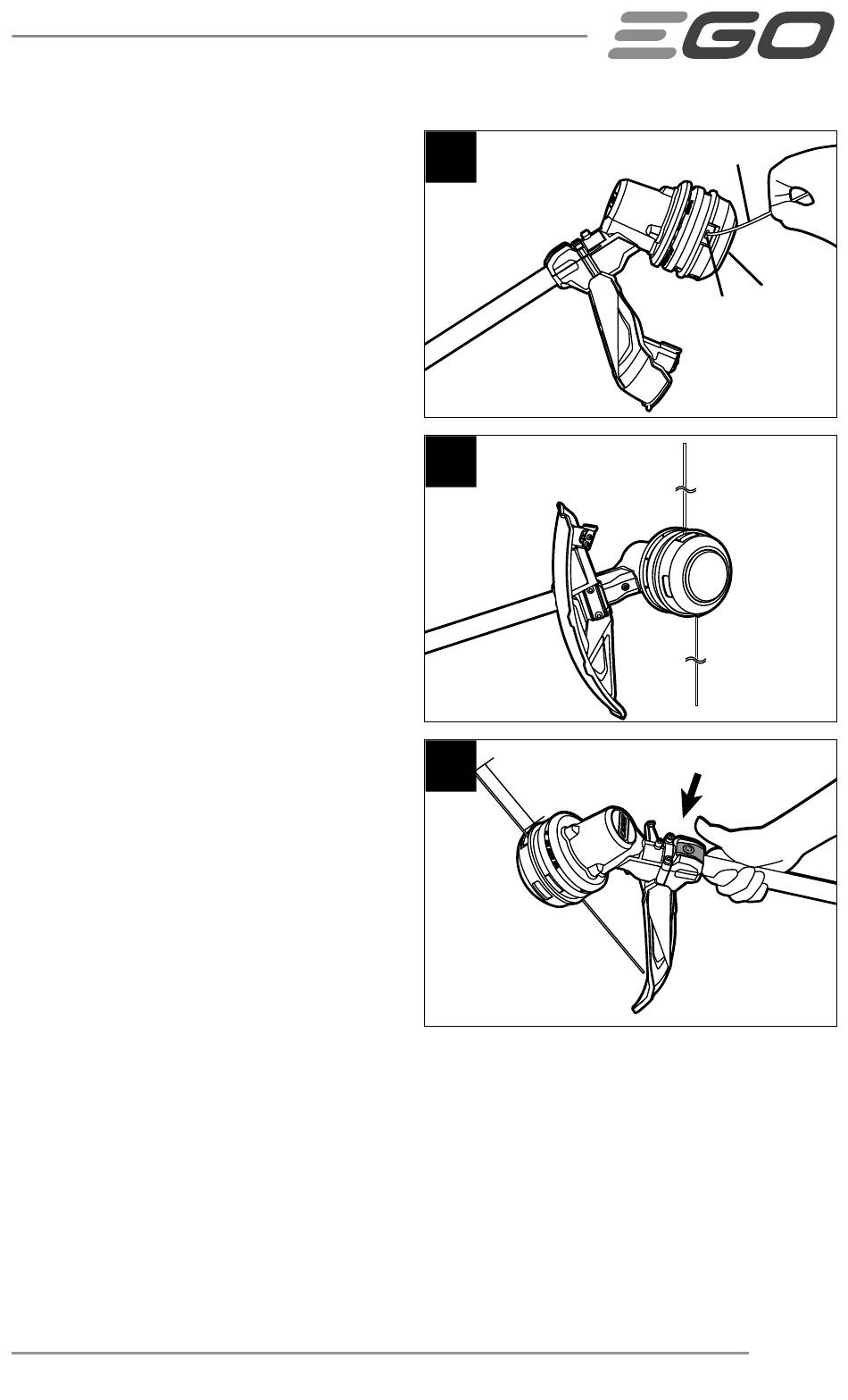 EGO