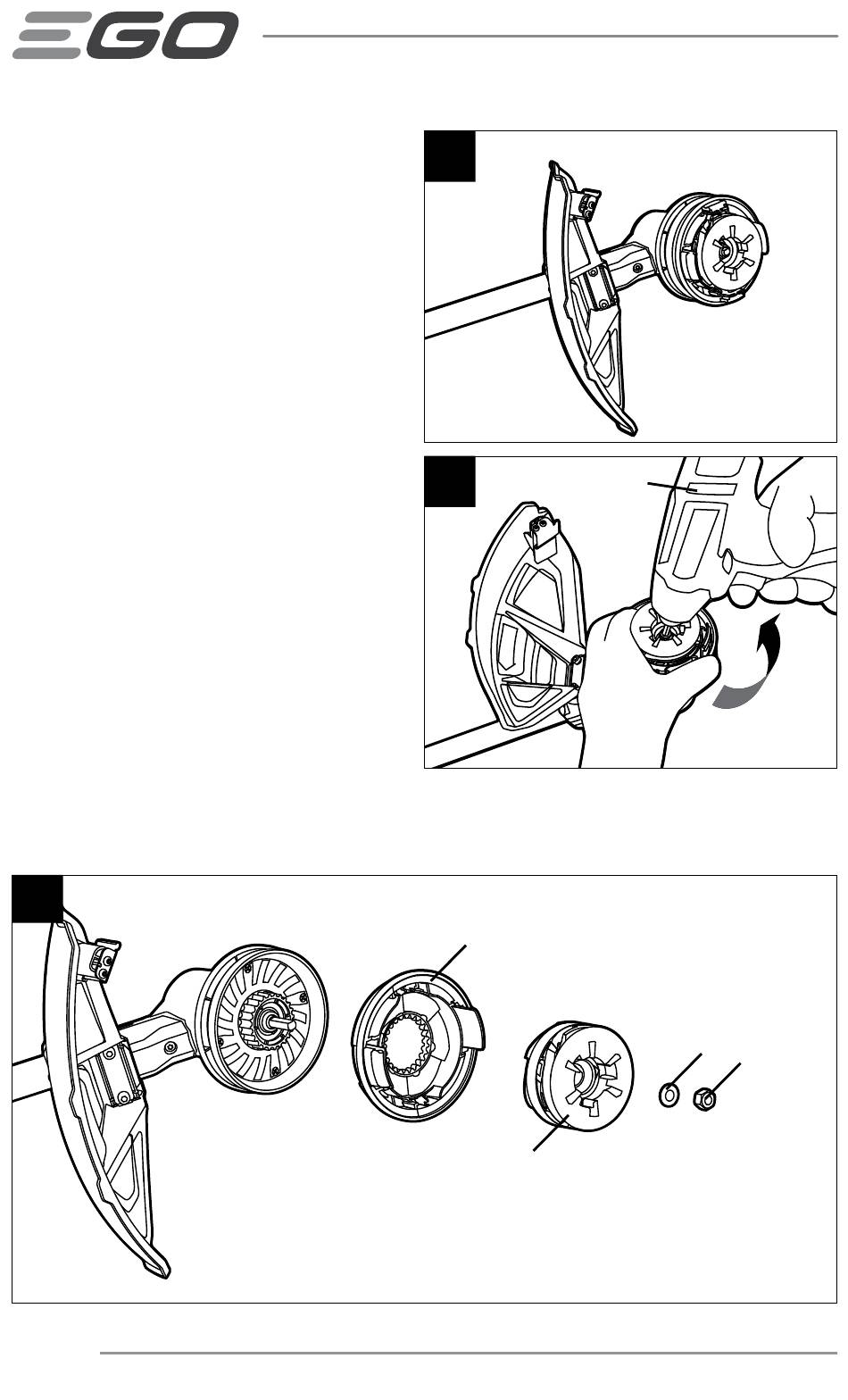 EGO