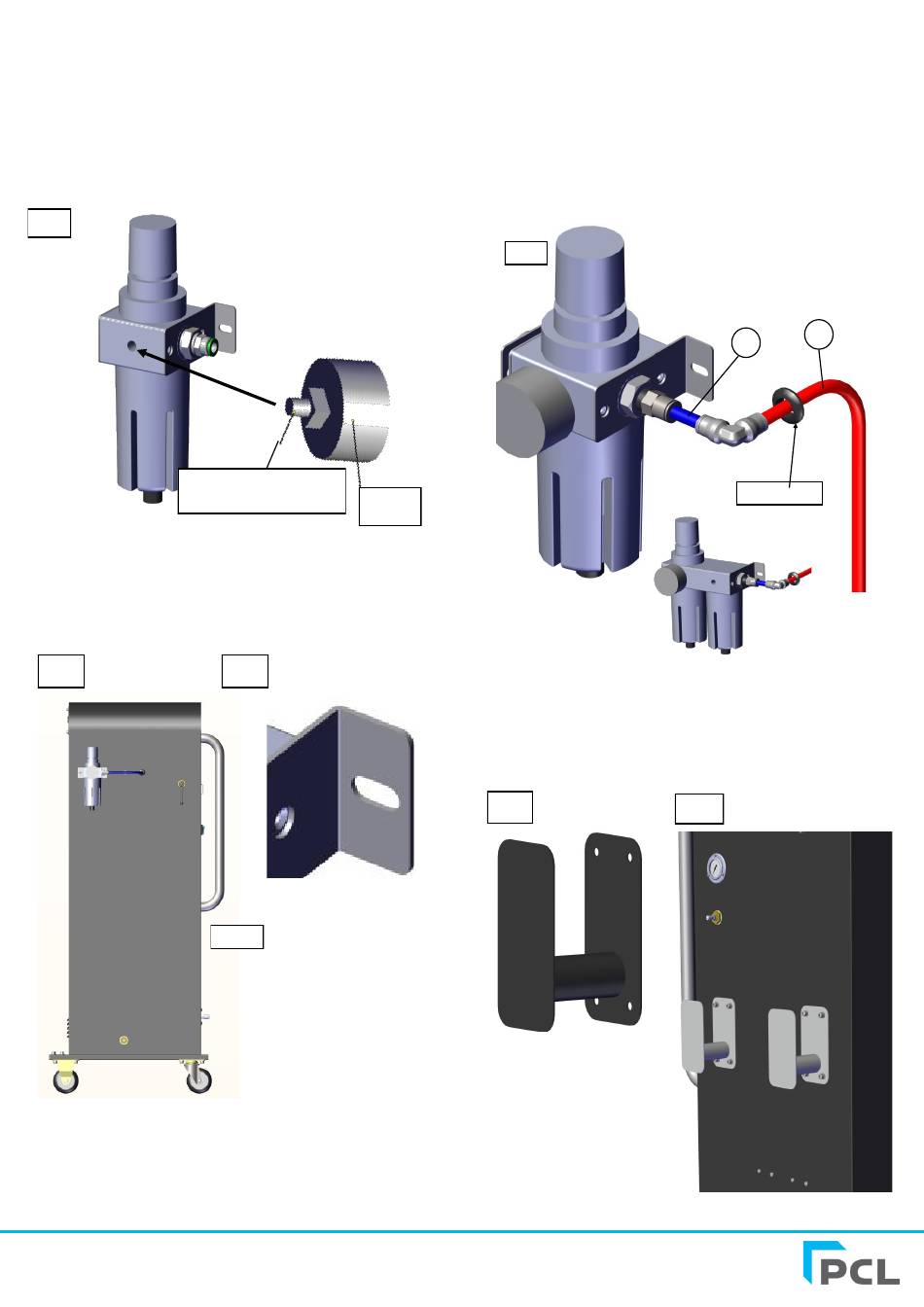 PCL