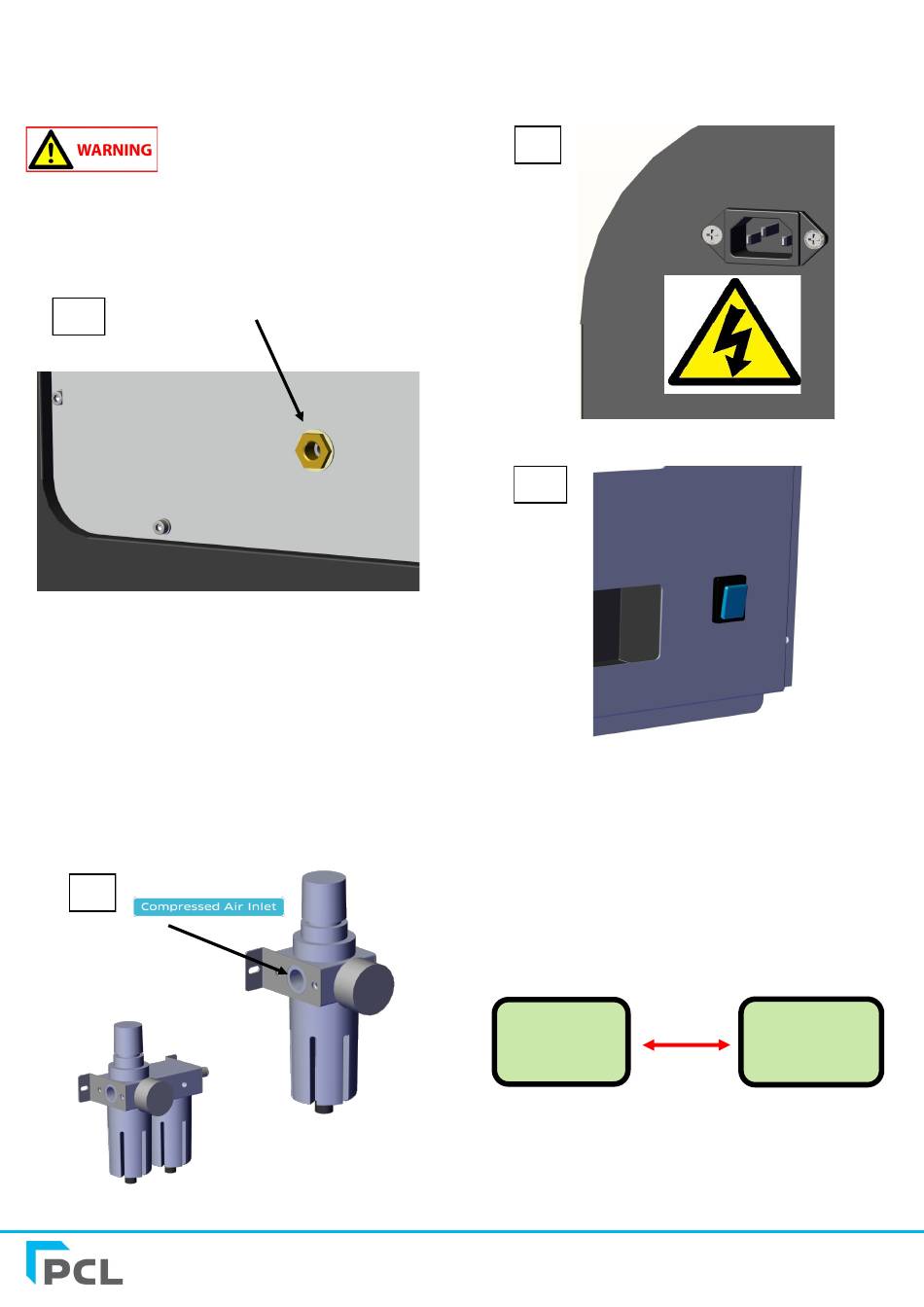 WARNING

Compressed Air Inlet

PCL