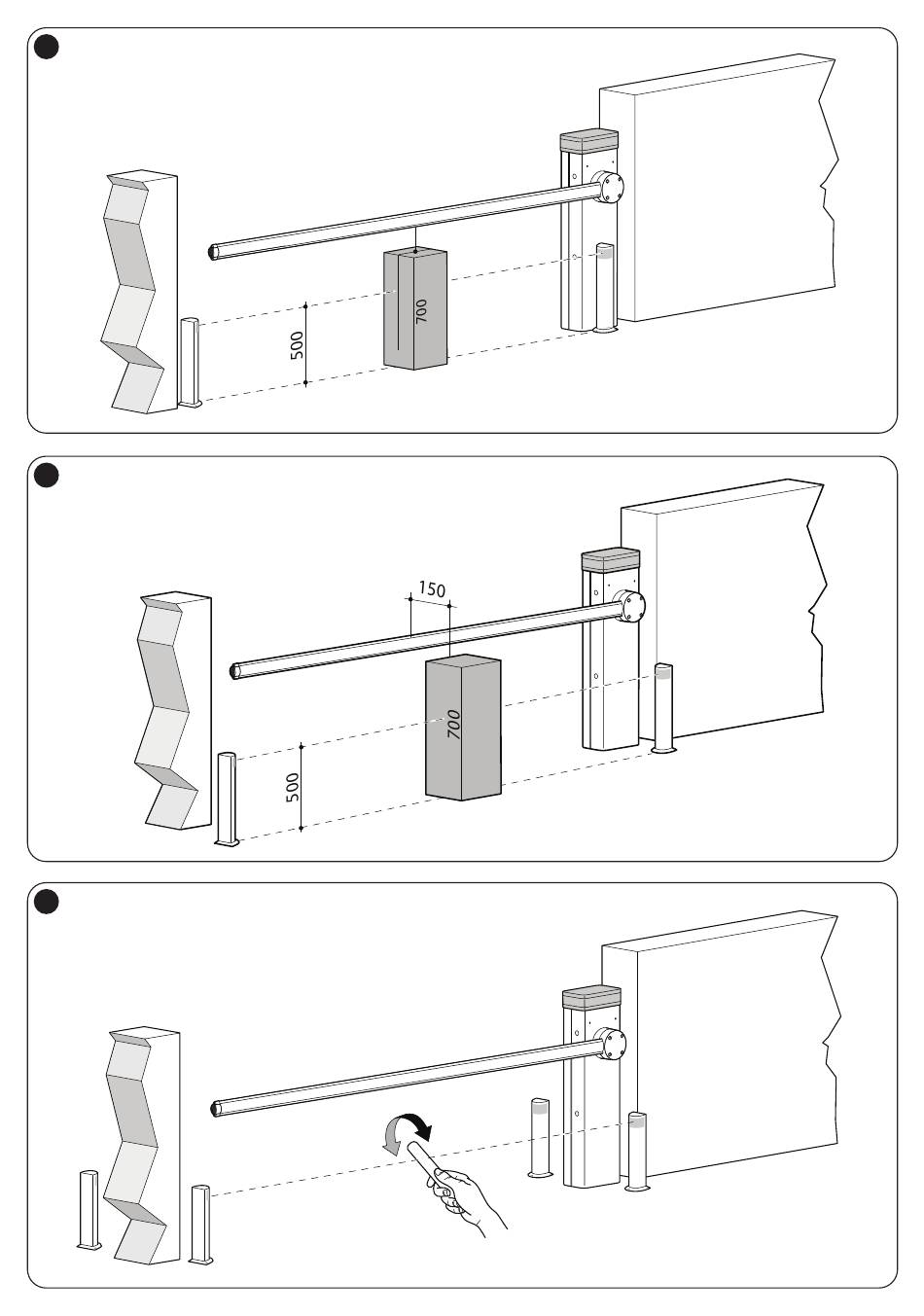 700
500

150
700
500