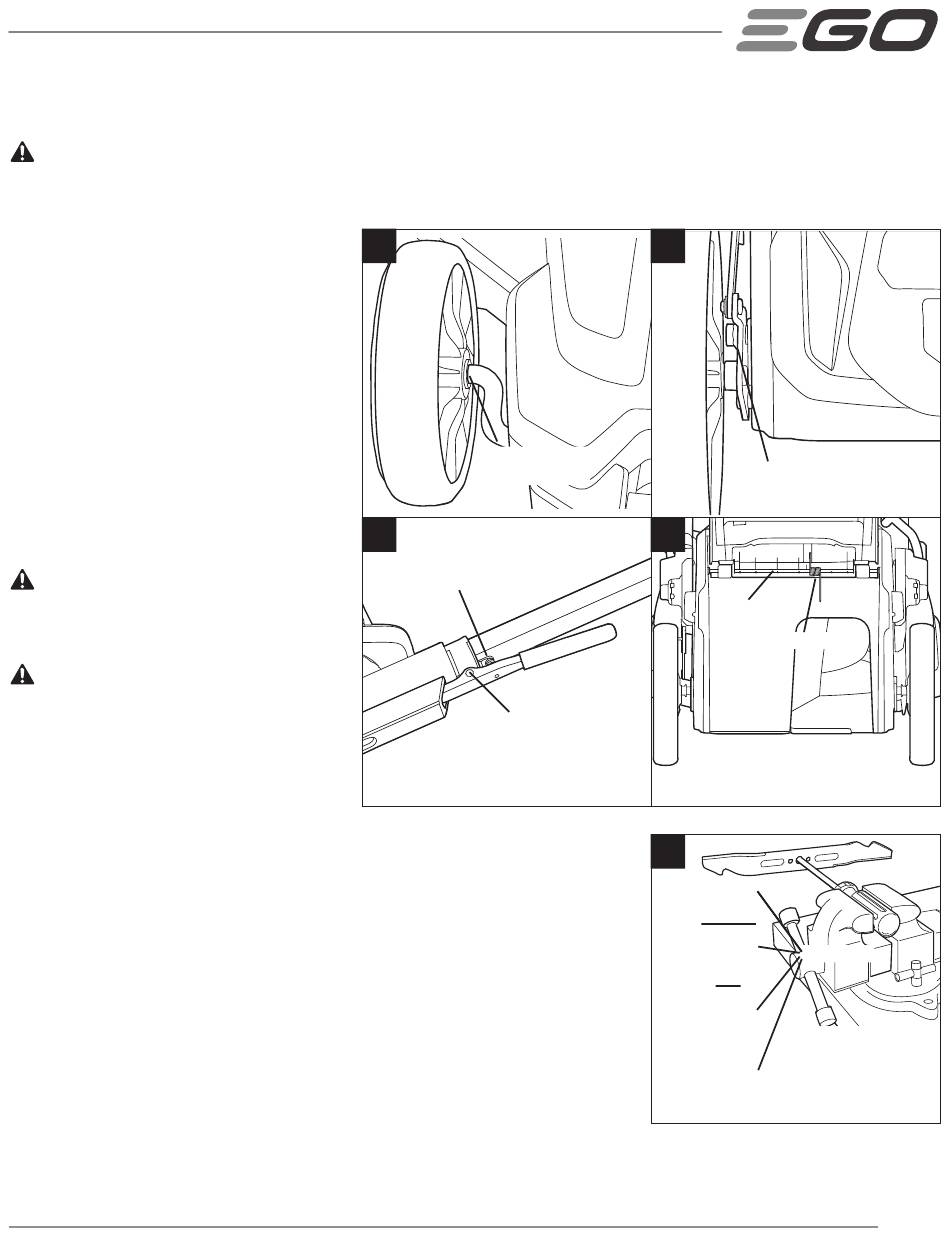 EGO