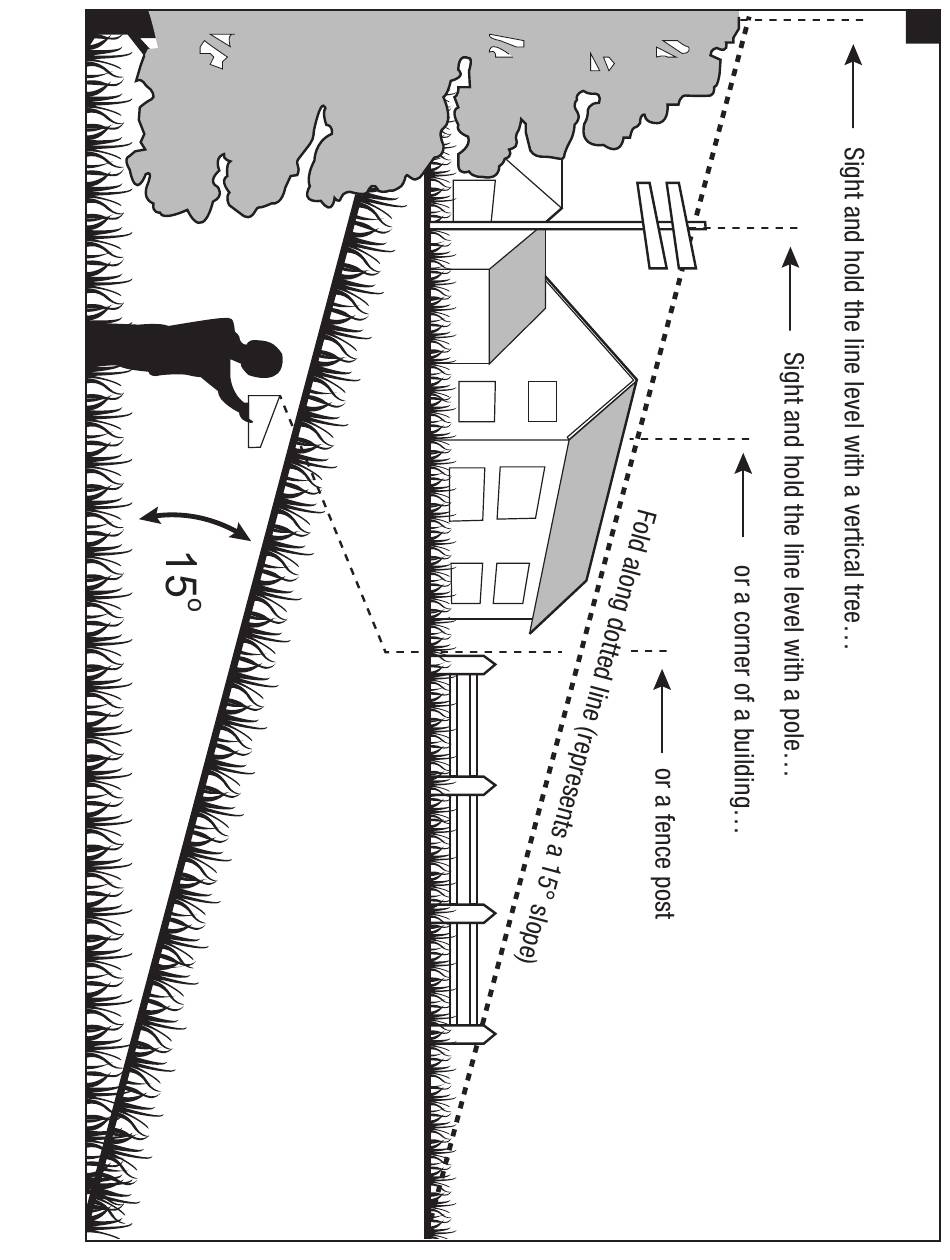 Sight and hold the line level with a vertical tree…

Sight and hold the line level with a pole…

or a corner of a building…

or a fence post

Fold along dotted line (represents a 15° slope)

15°