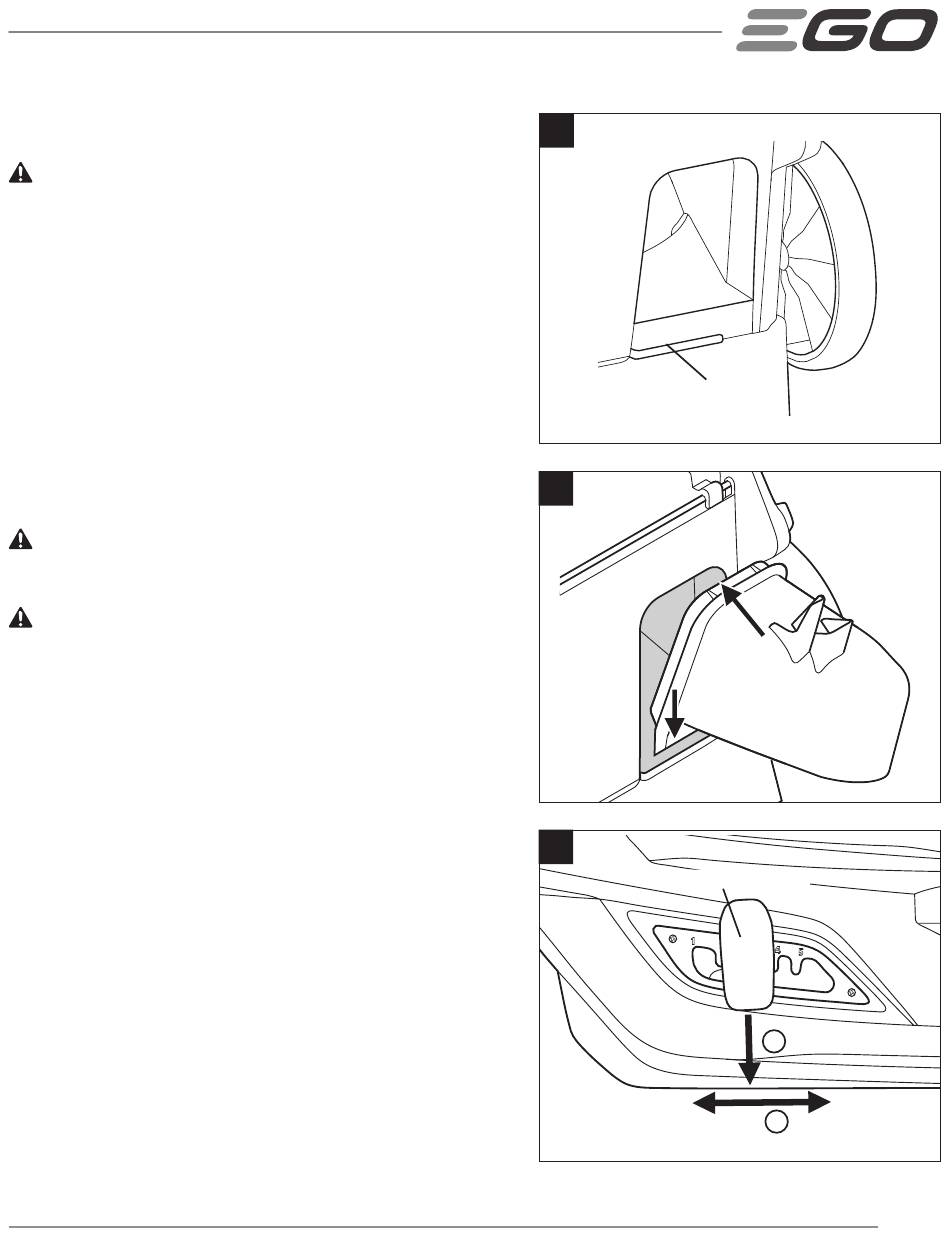 EGO

1

4 5