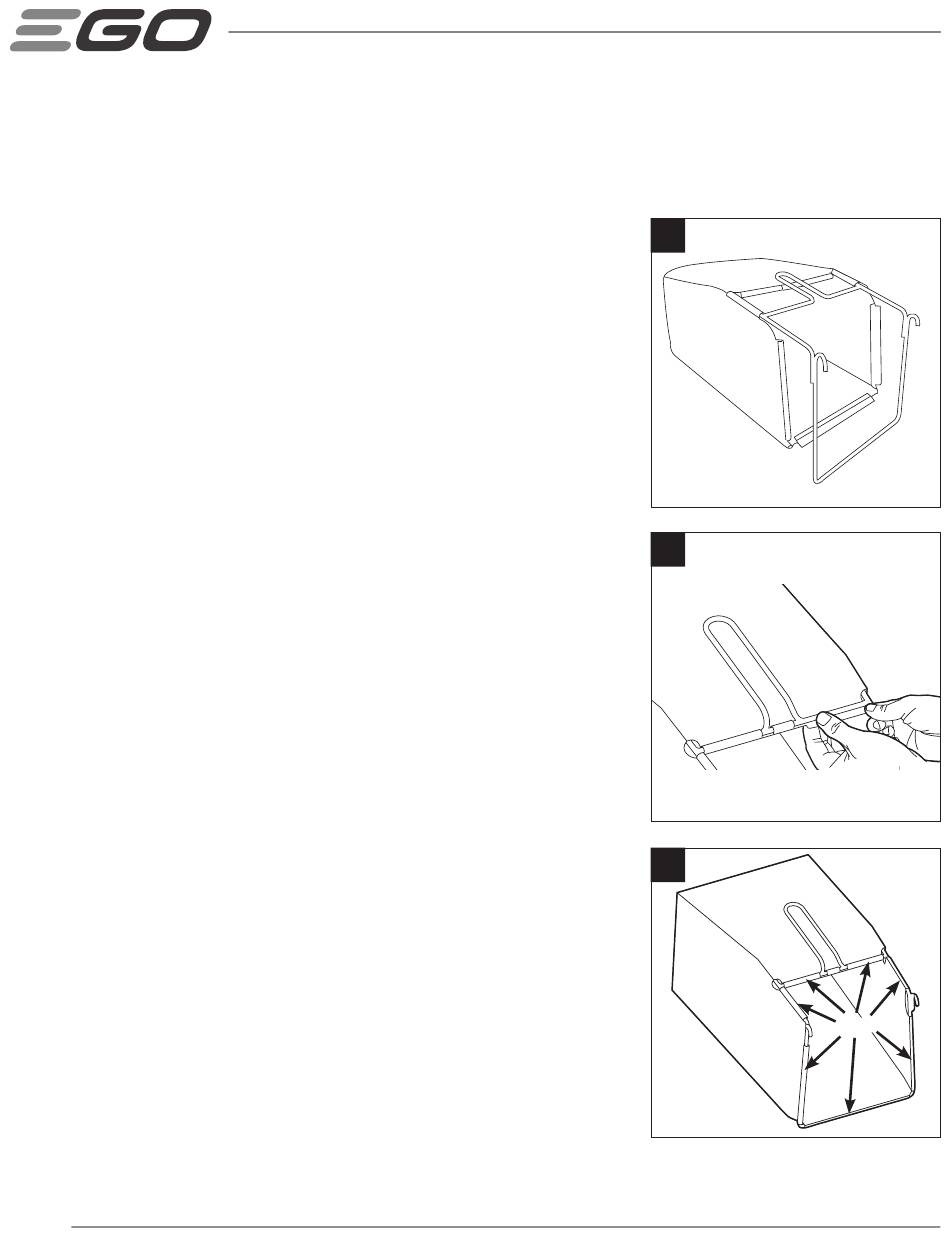 EGO