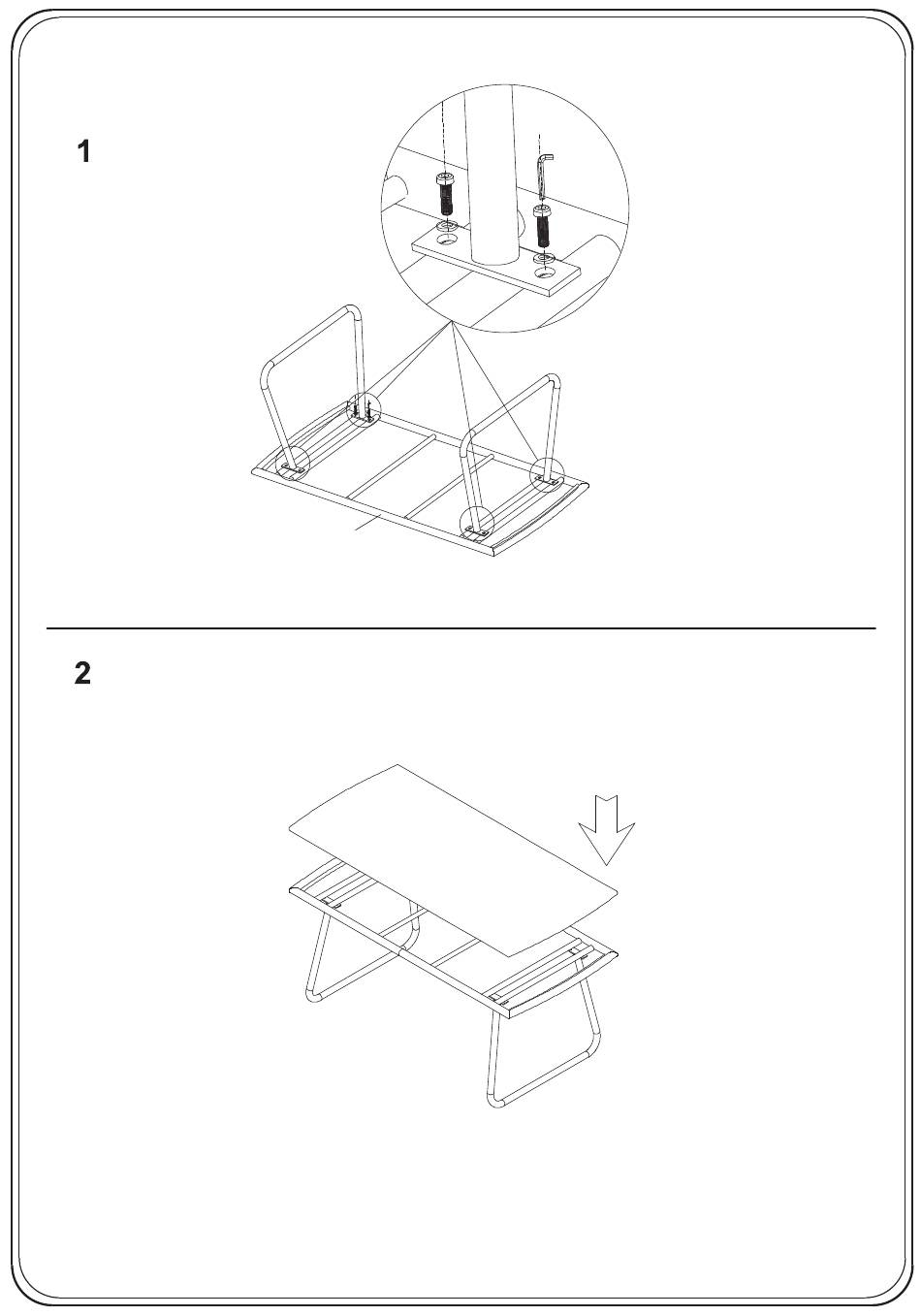 1

2