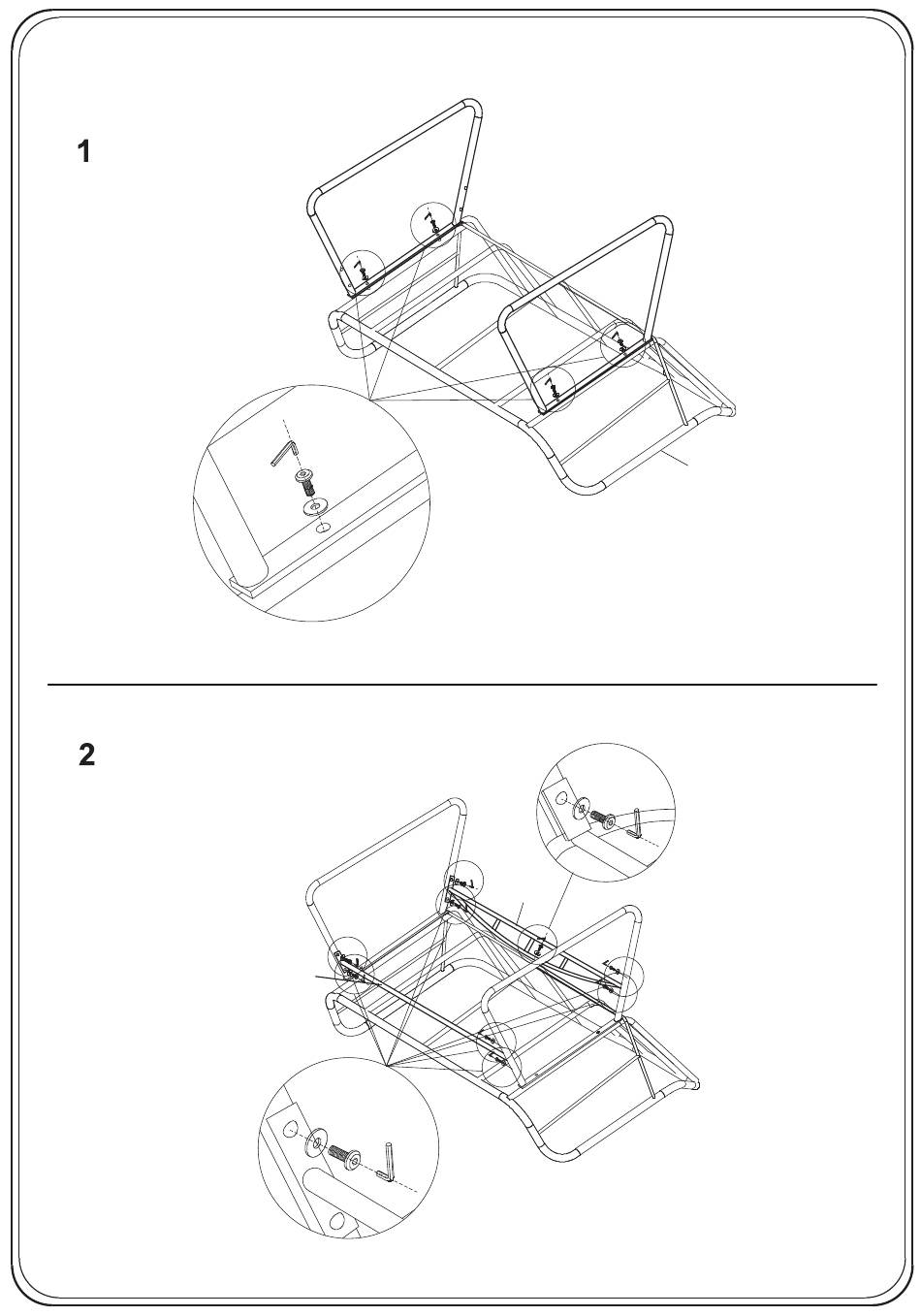 1

2