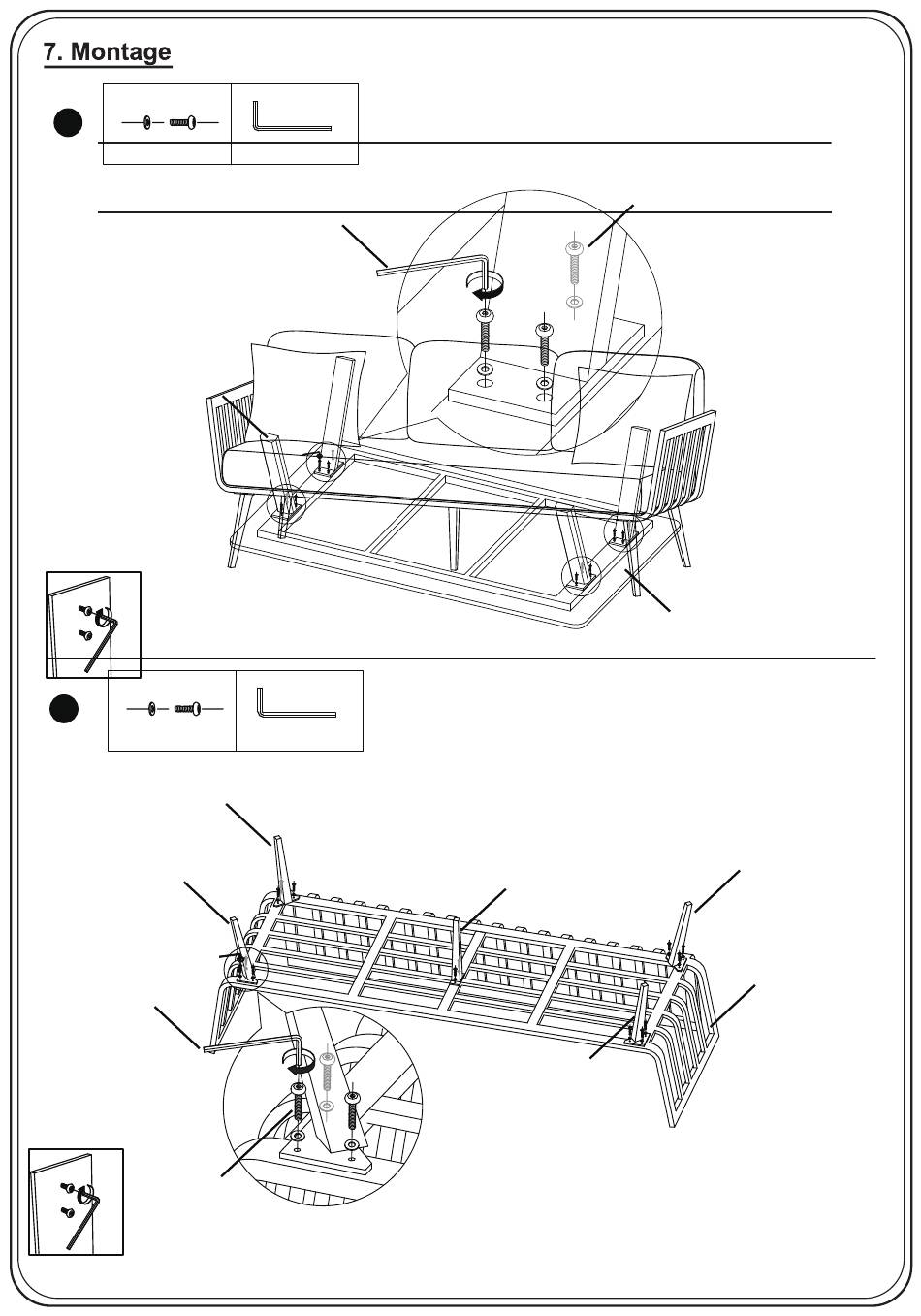 7. Montage