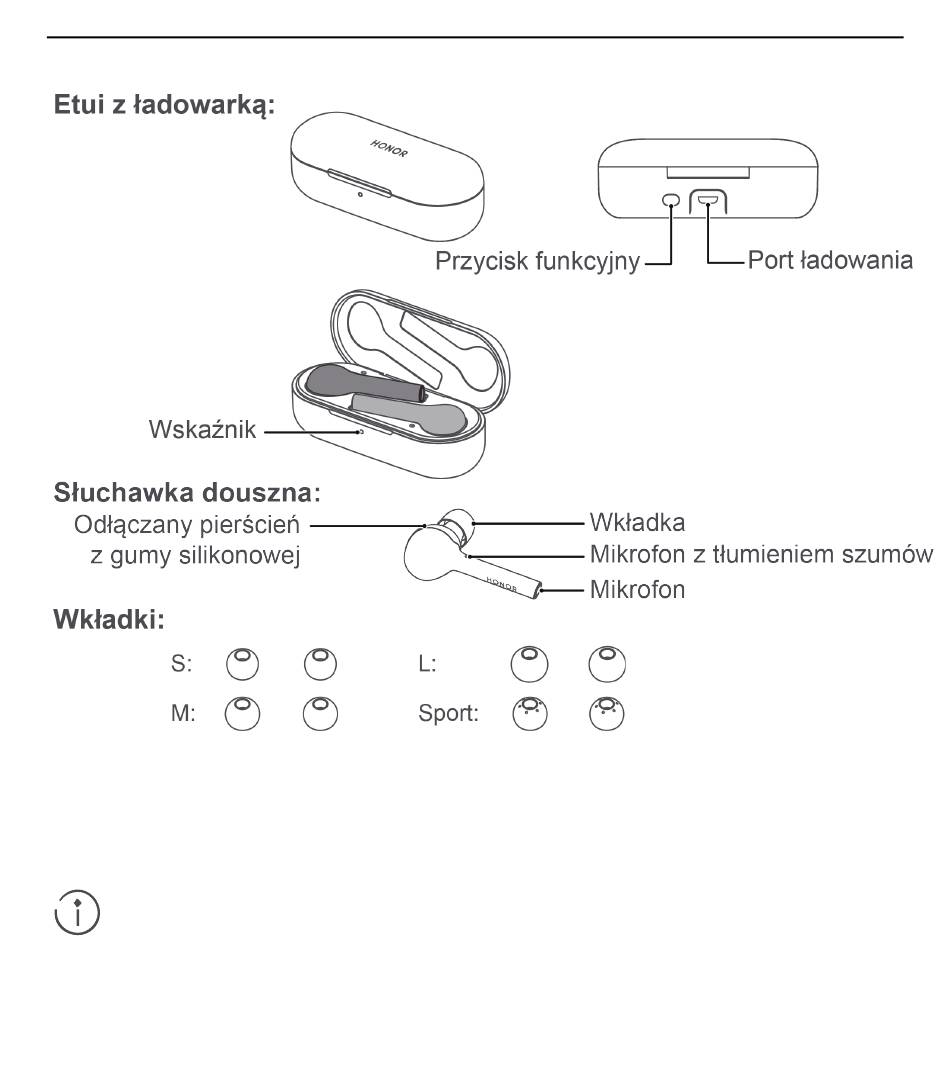 Etui z ładowarką:

HONOR

Przycisk funkcyjny

Port ładowania

Wskaźnik

Słuchawka douszna:

Odłączany pierścień z gumy silikonowej

Wkładka

Mikrofon z tłumieniem szumów

Mikrofon

HONOR

Wkładki:

S:

L:

M:

Sport: