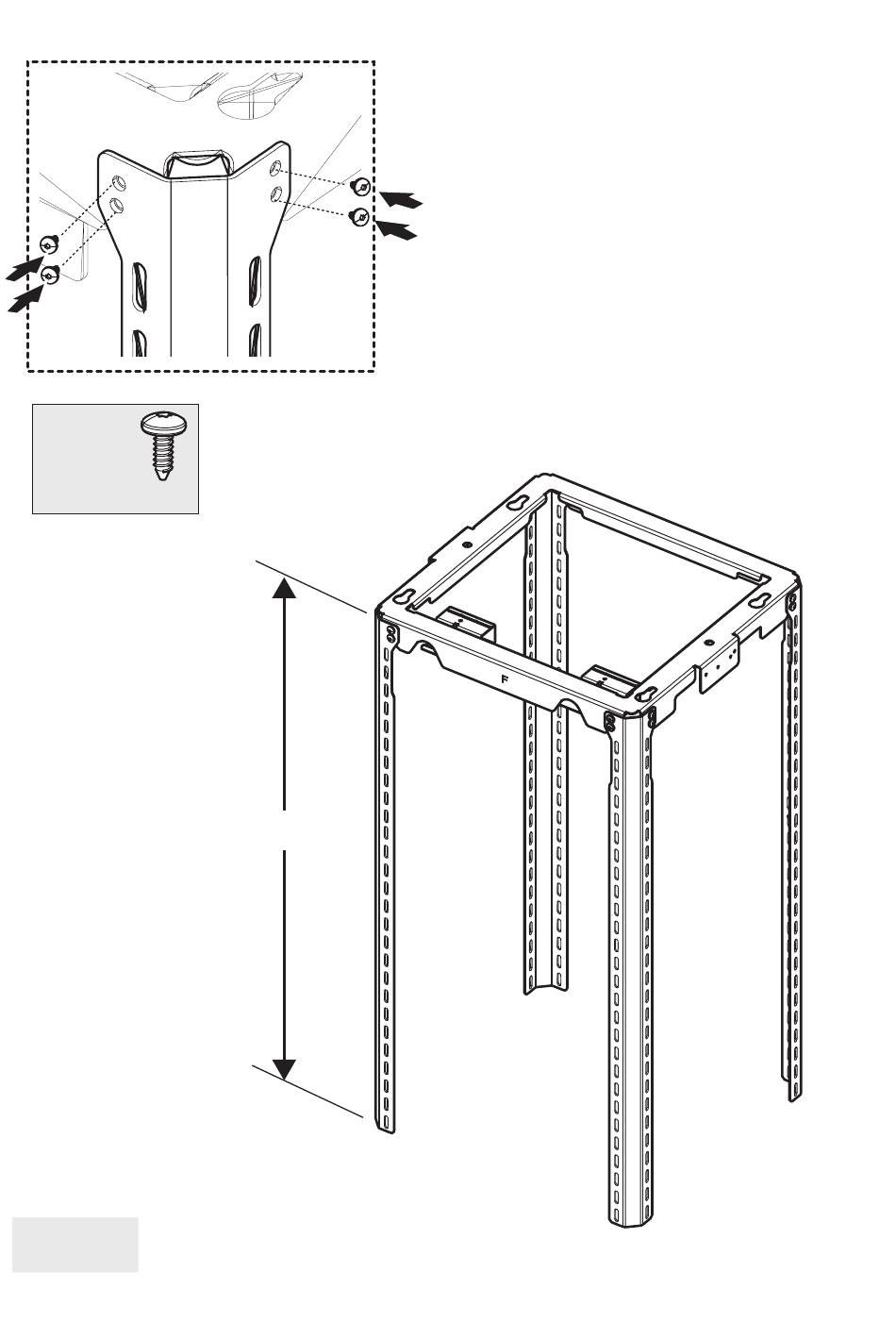 F