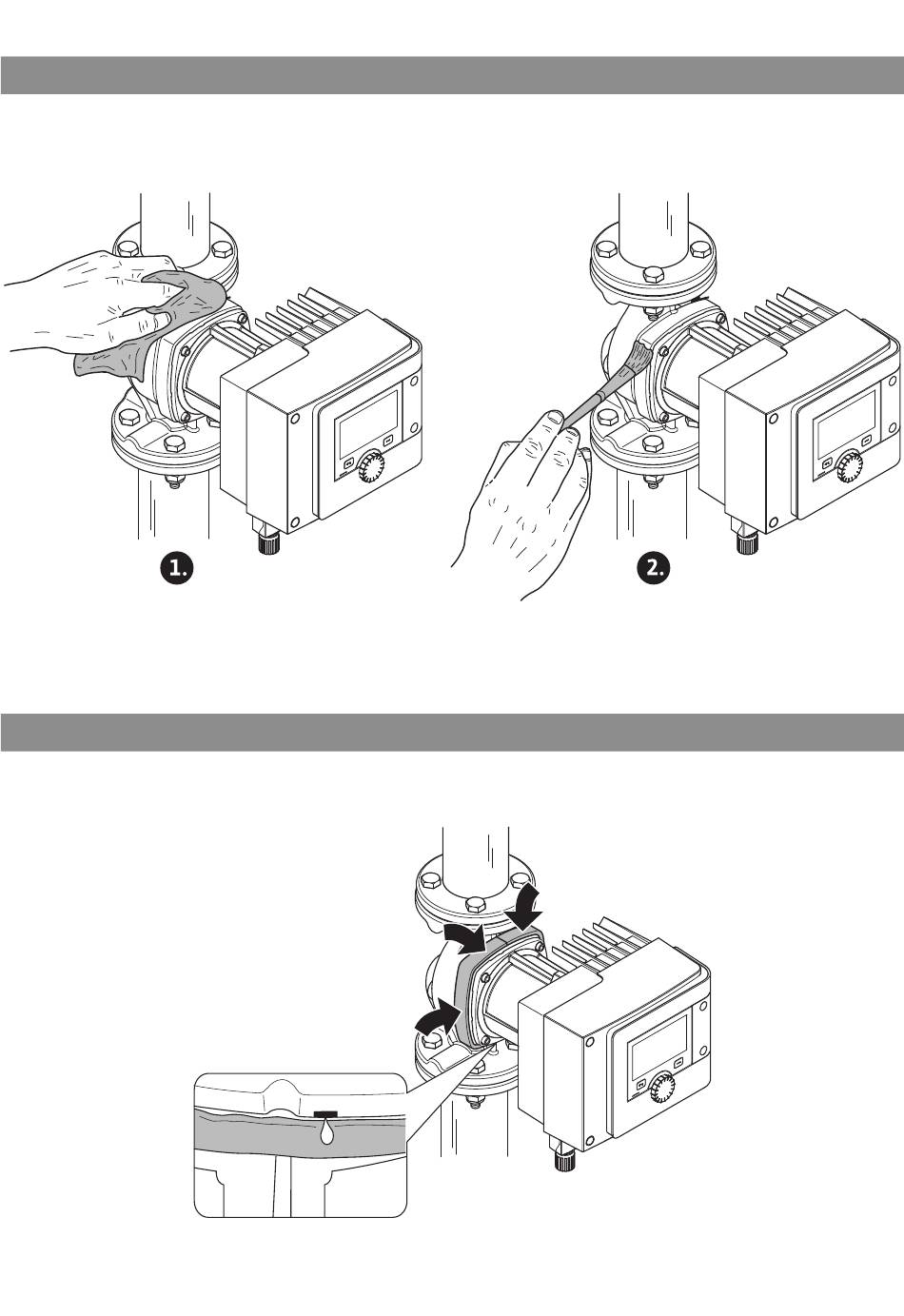 1.

2.