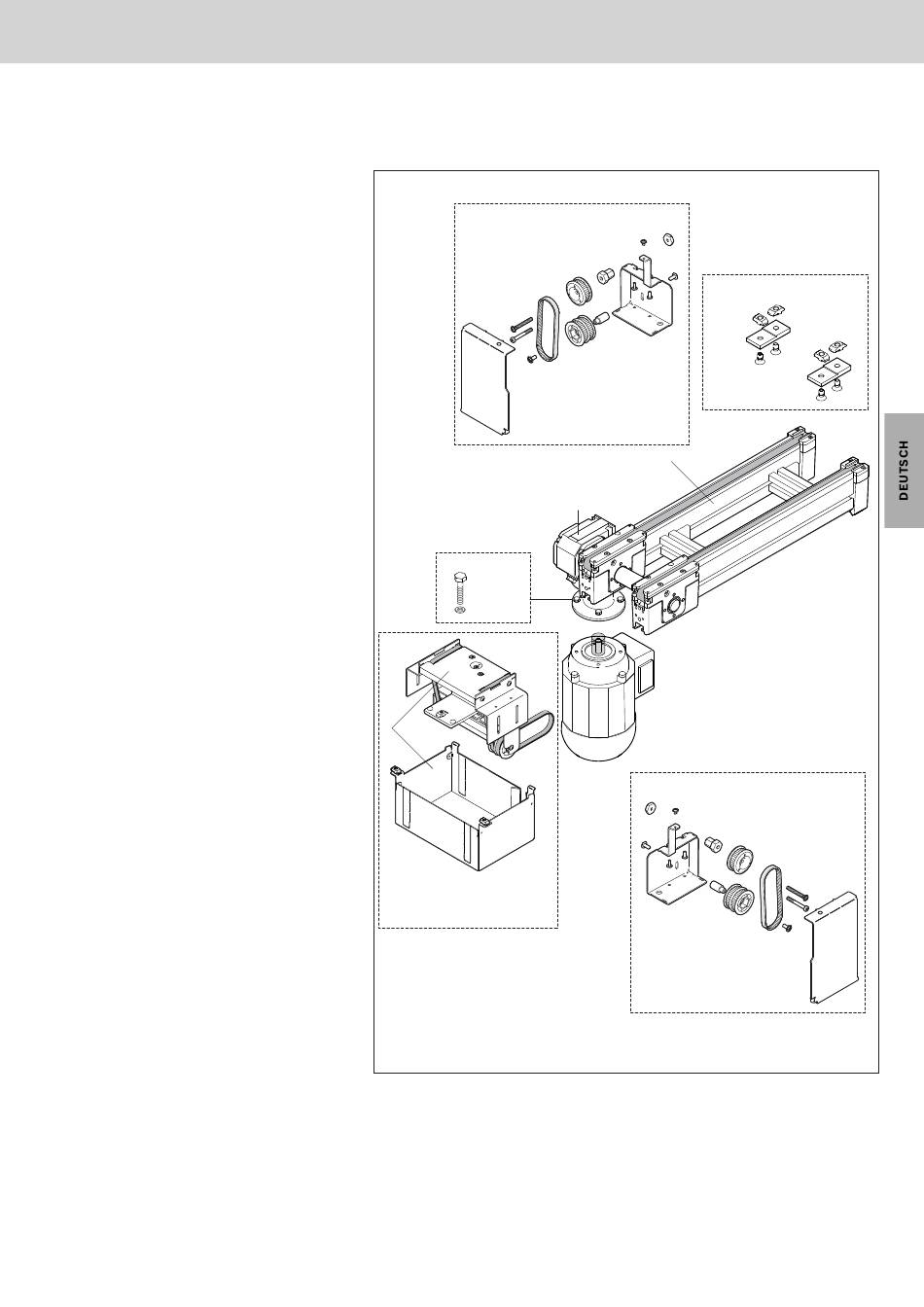 DEUTSCH