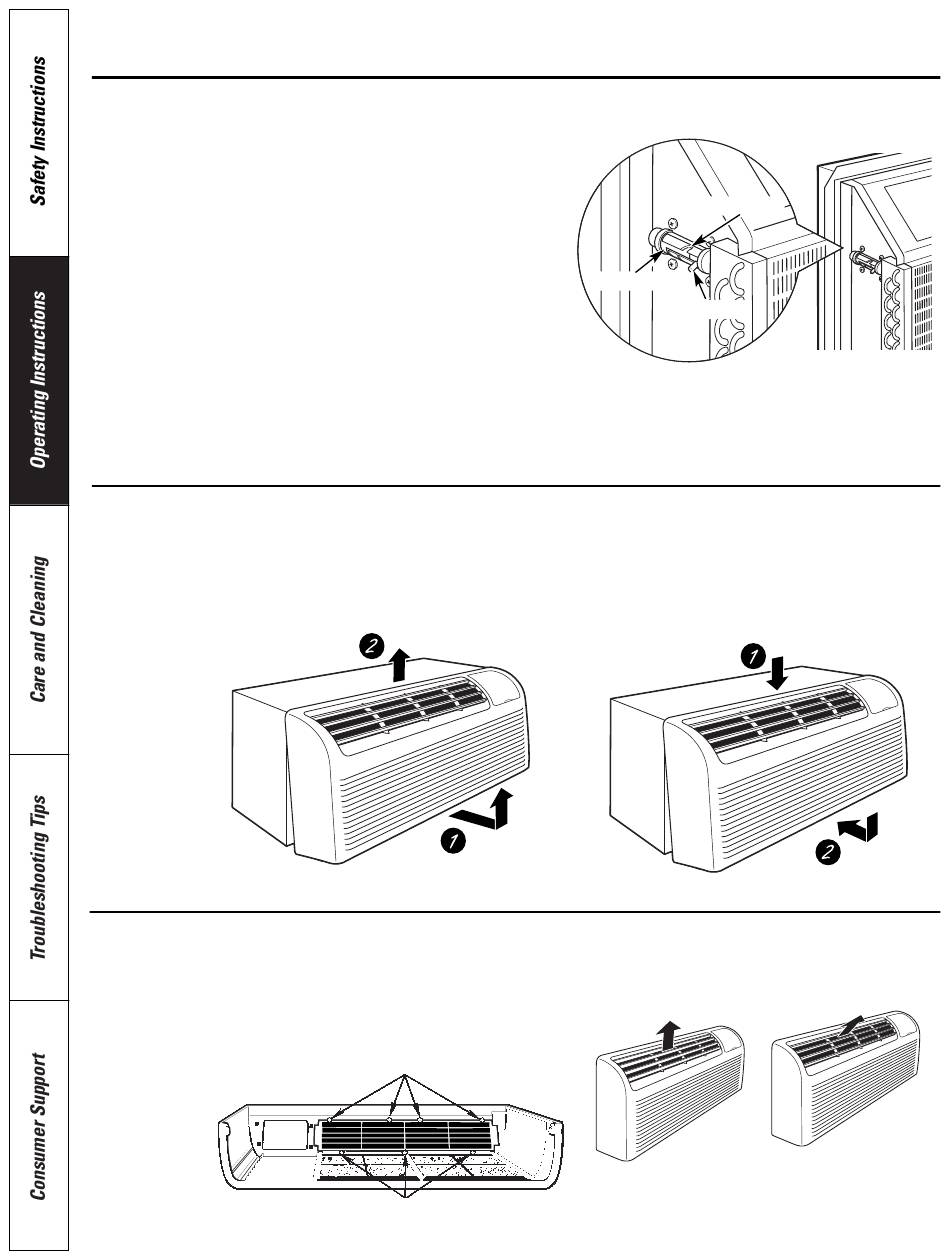 Safety Instructions

Operating Instructions

Care and Cleaning

Troubleshooting Tips

Consumer Support

2

1

1

2