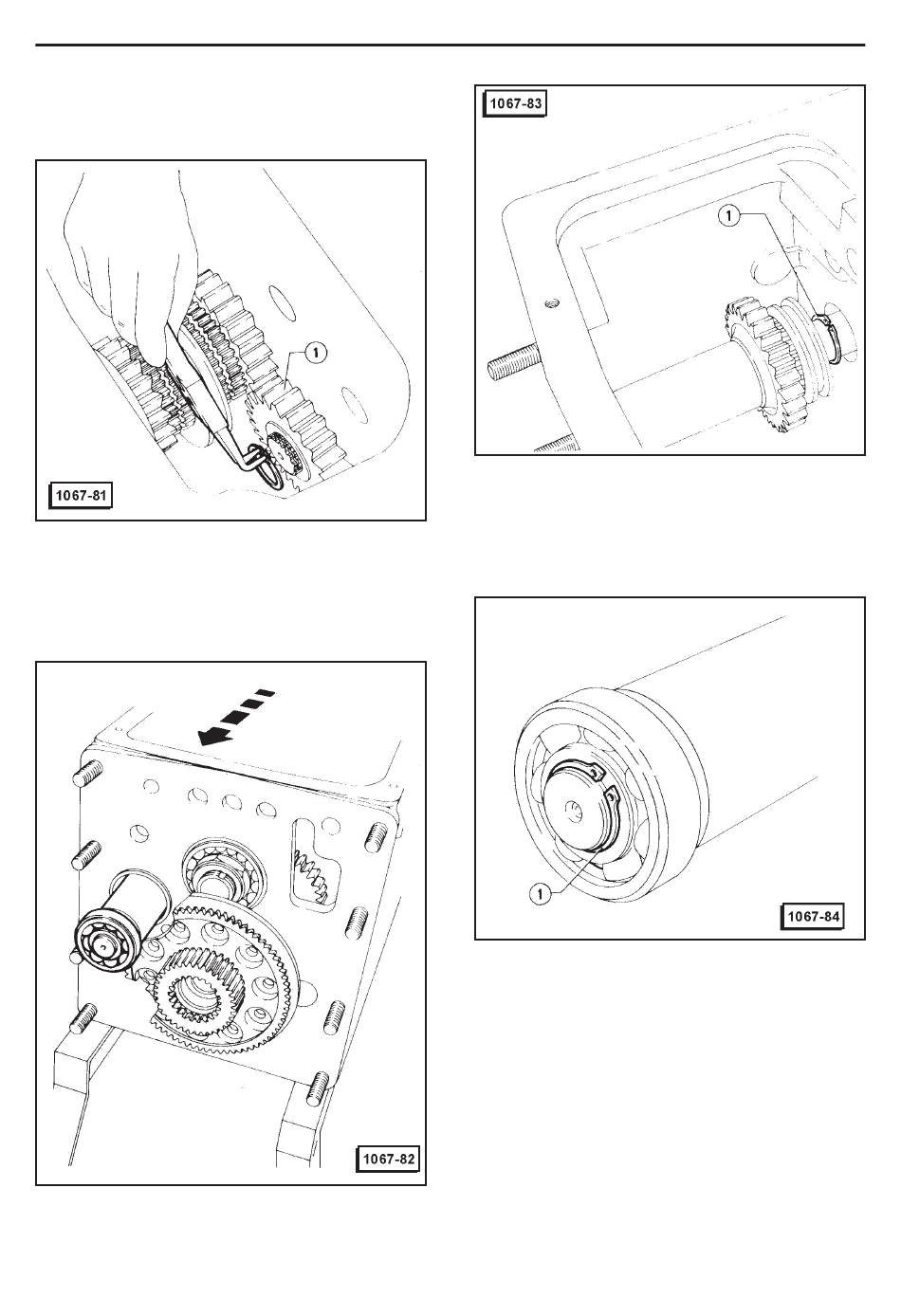 1

1067-81

1067-82

1067-83

1

1

1067-84