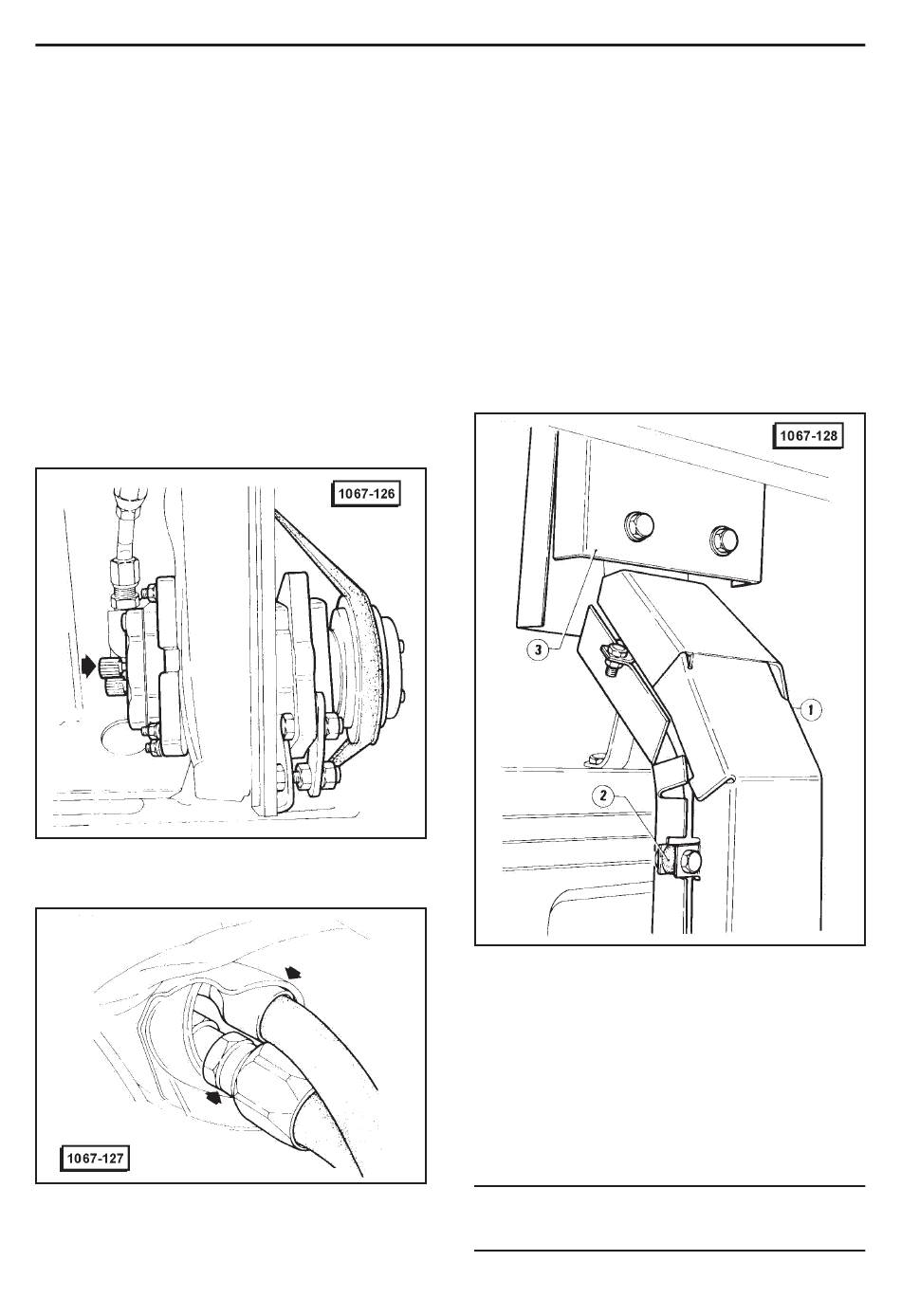 1067-126

1067-127

1067-128

3

1

2