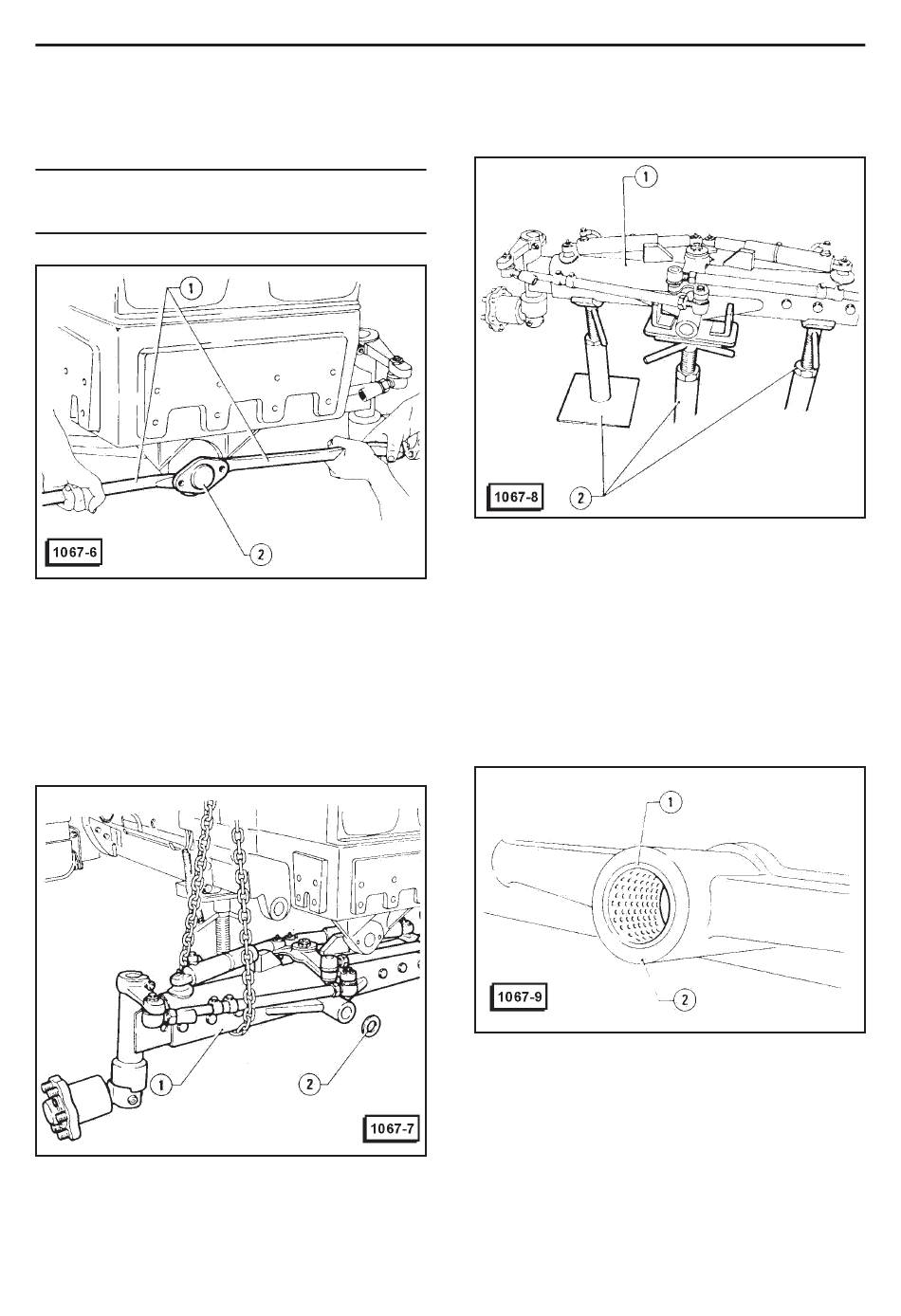 1
2
1067-6

1
2
1067-7

1
2
1067-8

1
2
1067-9