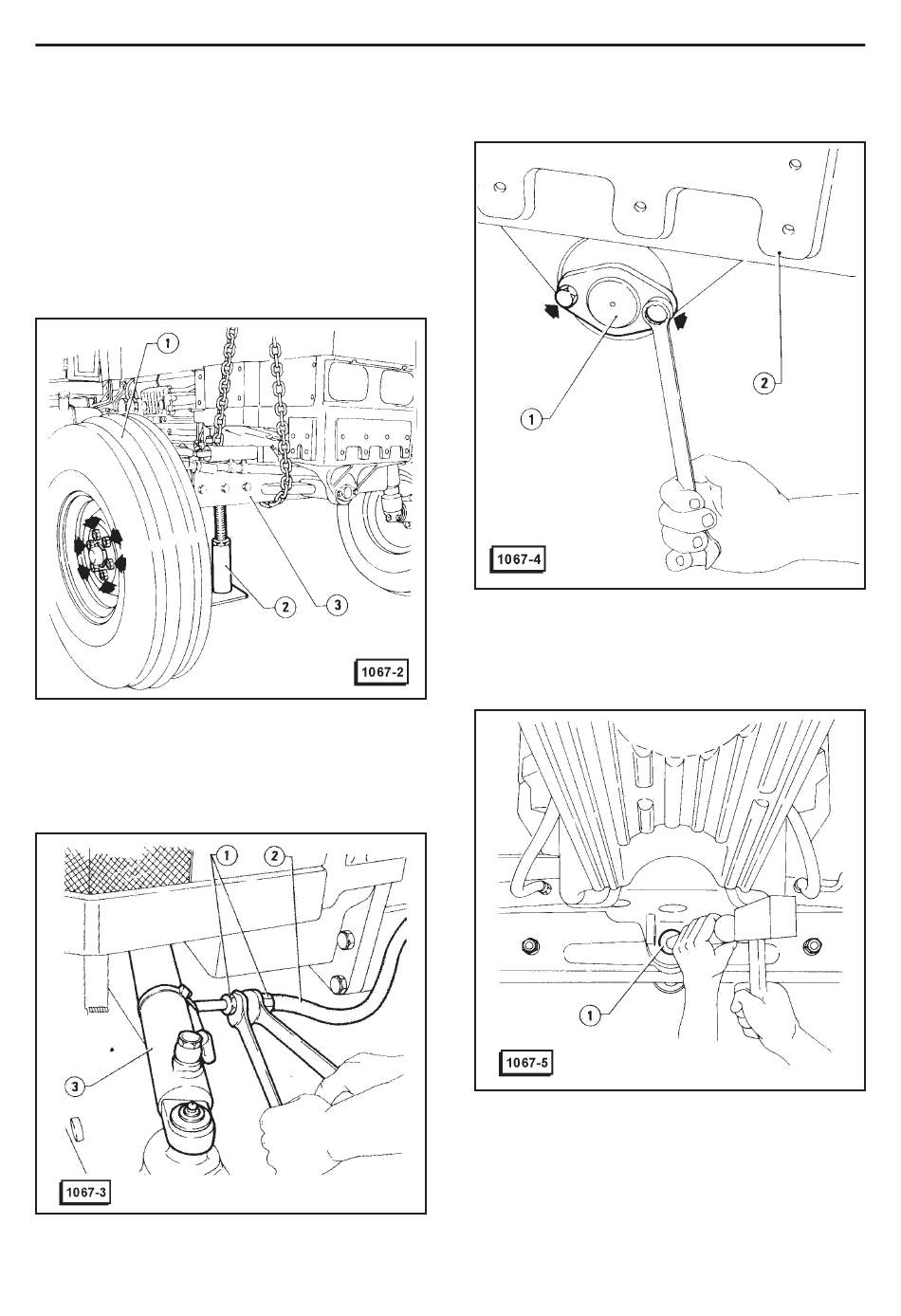 1
2
3
1067-2

1
2
3
1067-3

1
2
1067-4

1
1067-5