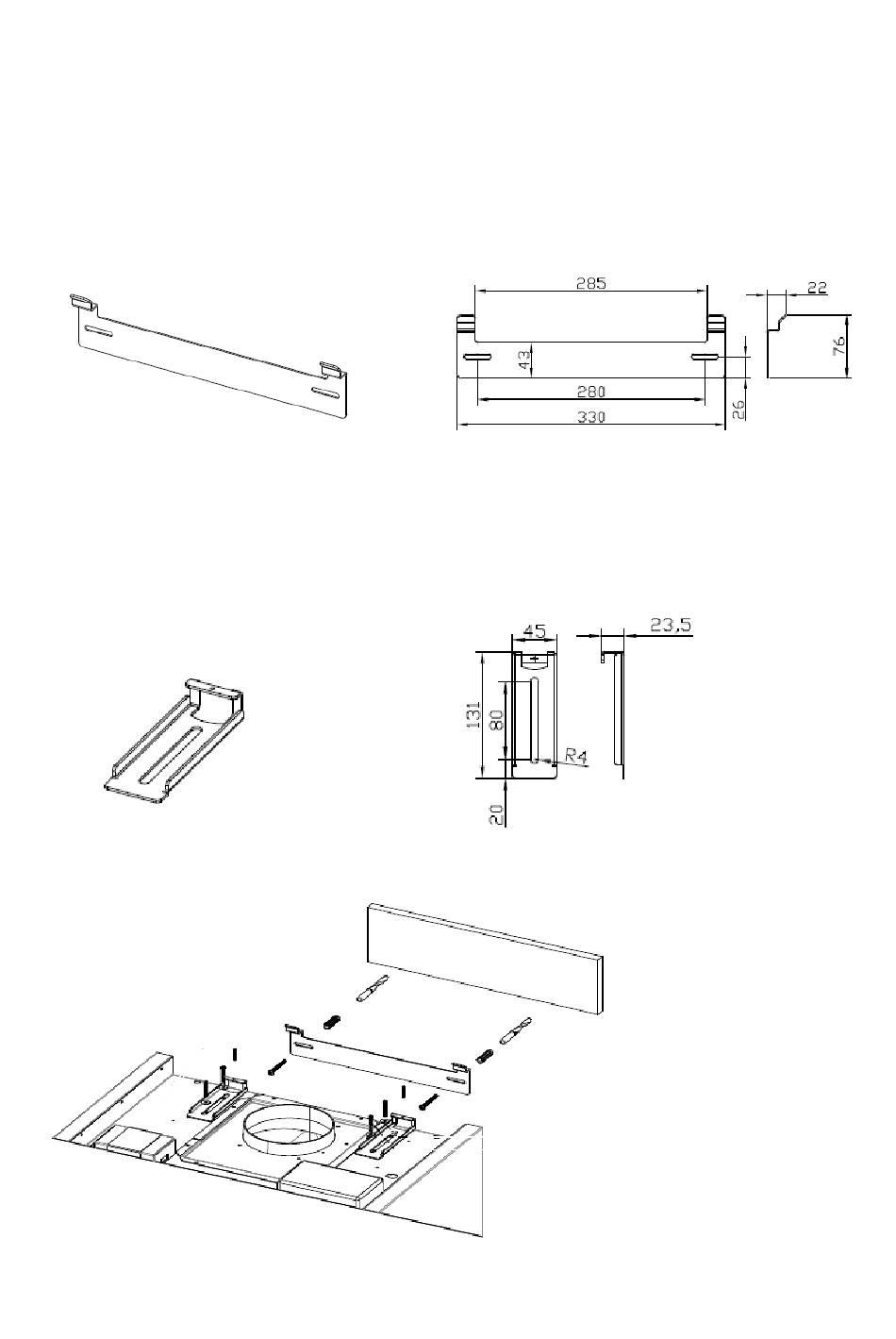 285
22
43
76
280
26
330

45
23,5
131
80
R4
20