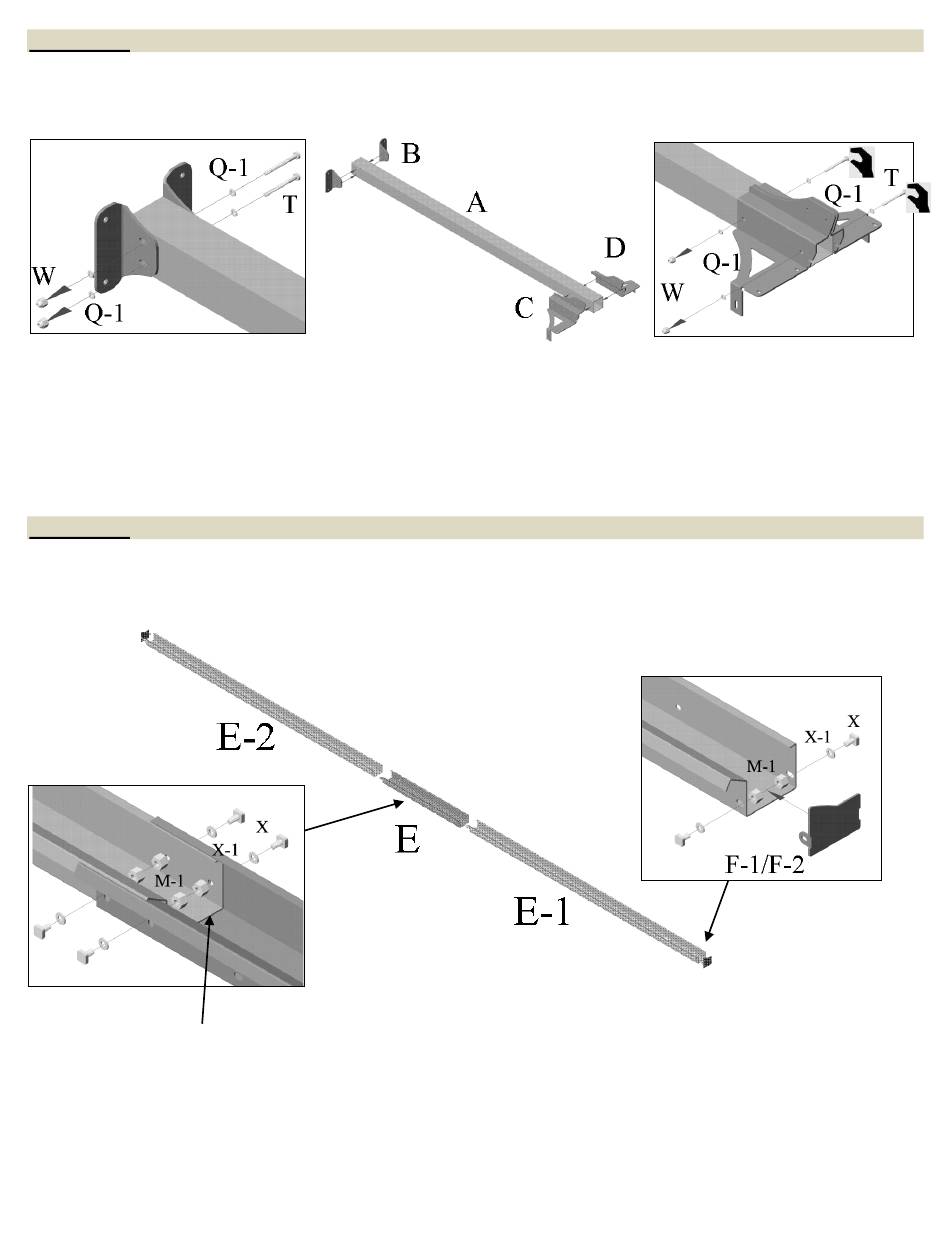 Q-1
T
W
Q-1
B
A
D
C
Q-1
T
Q-1
W

E-2
X
X-1
M-1
E
E-1
X
X-1
M-1
F-1/F-2