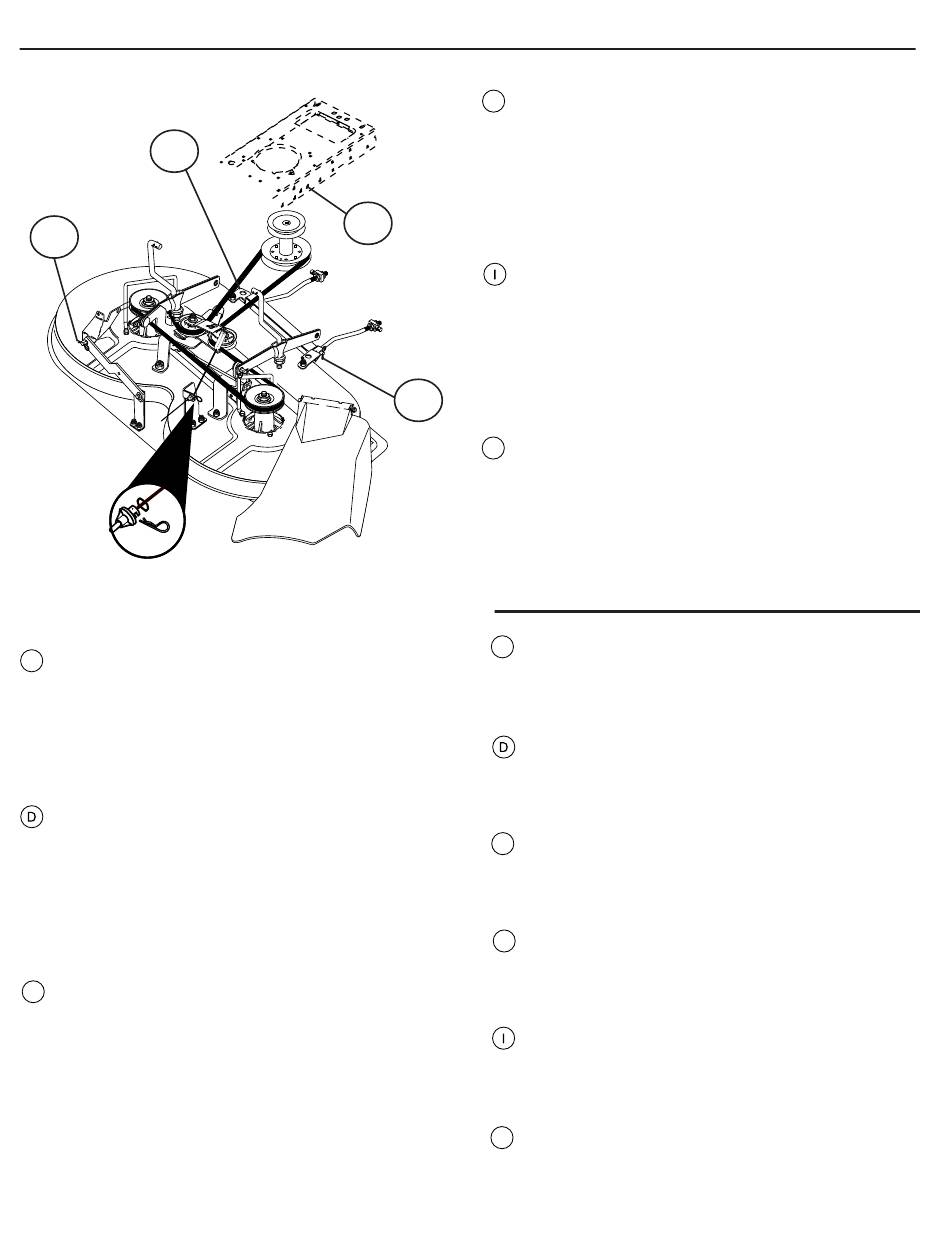 I

D

D

I