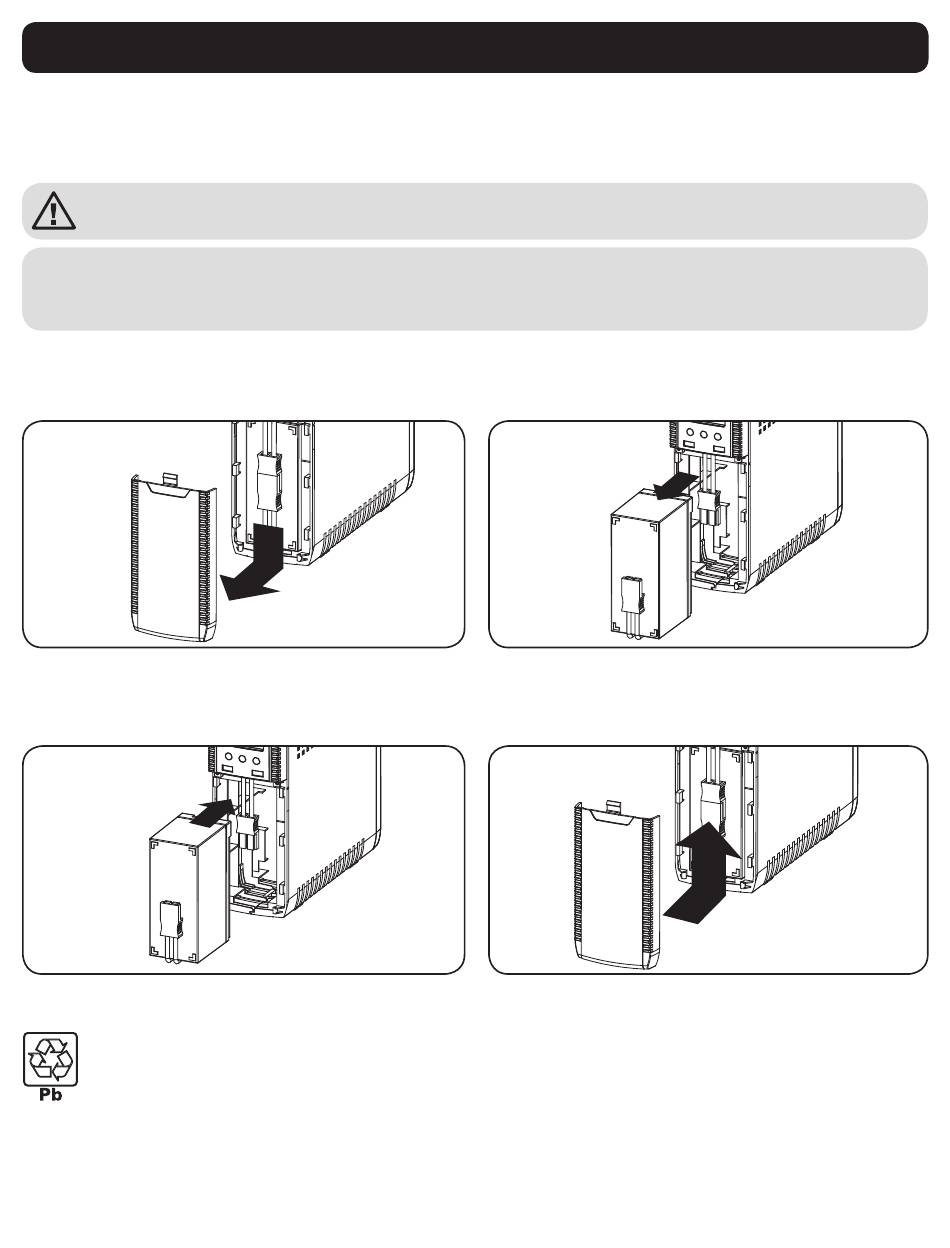 Pb