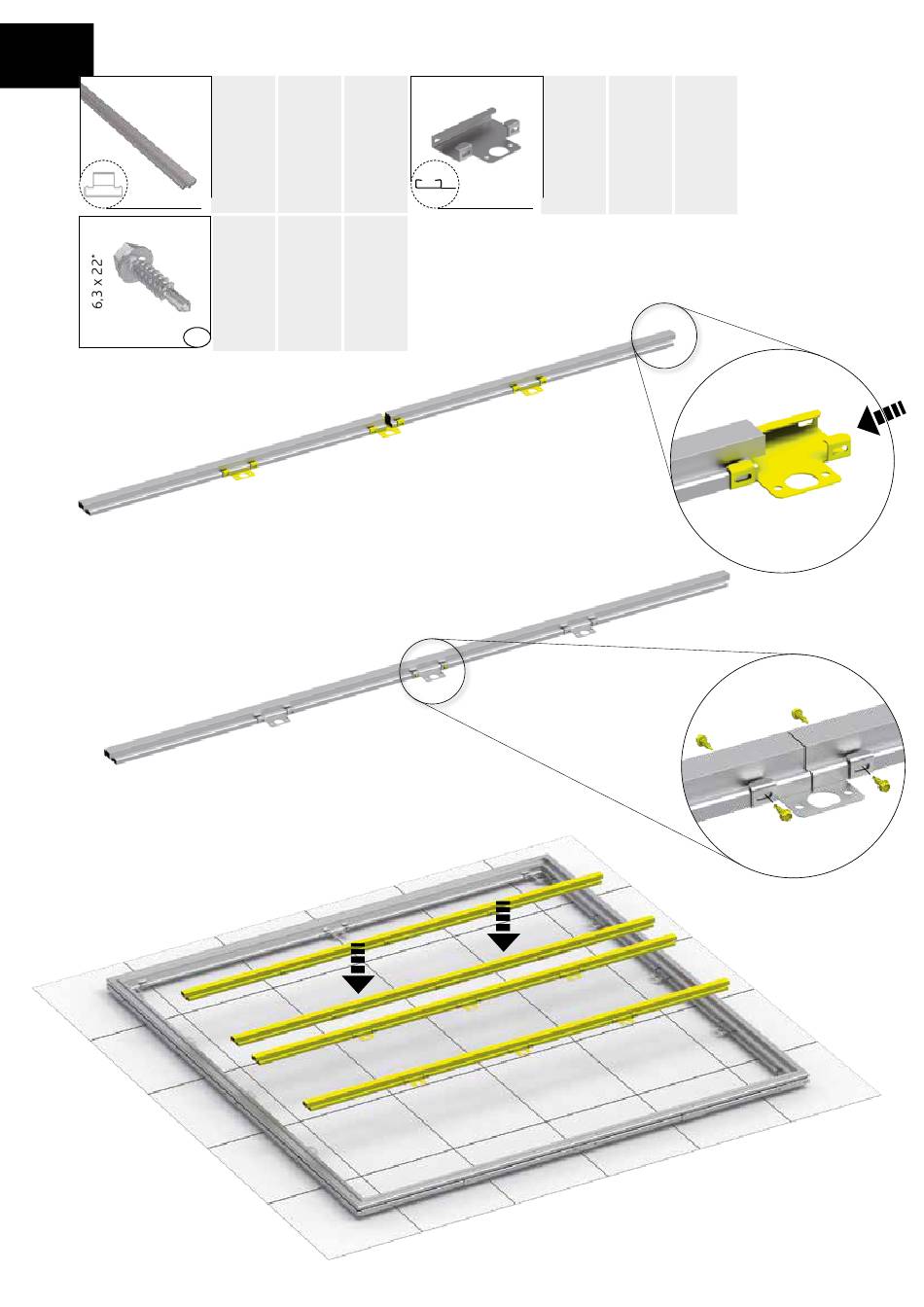 6,3 x 22"