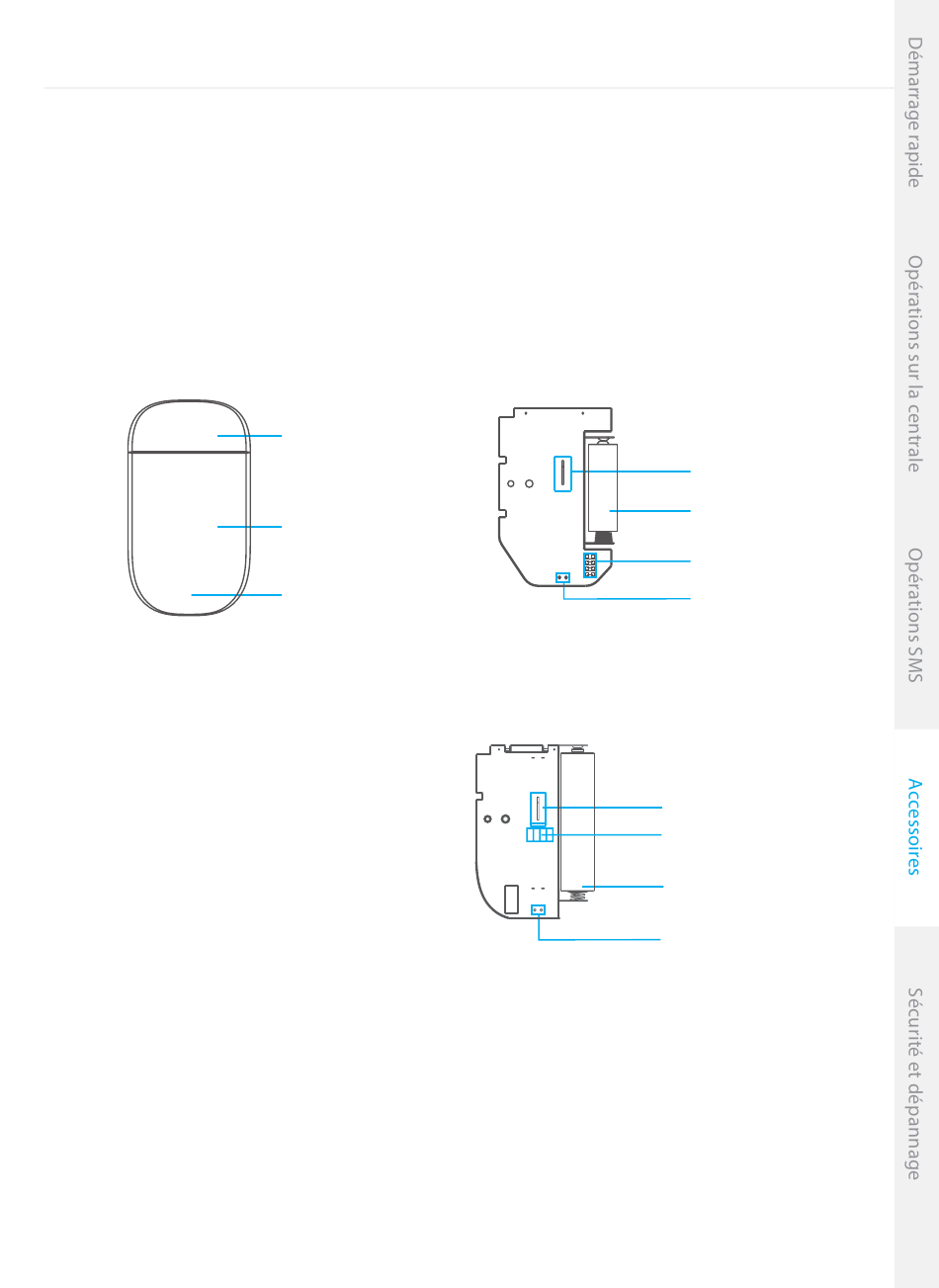 Démarrage rapide

Opérations sur la centrale

Opérations SMS

Accessoires

Sécurité et dépannage