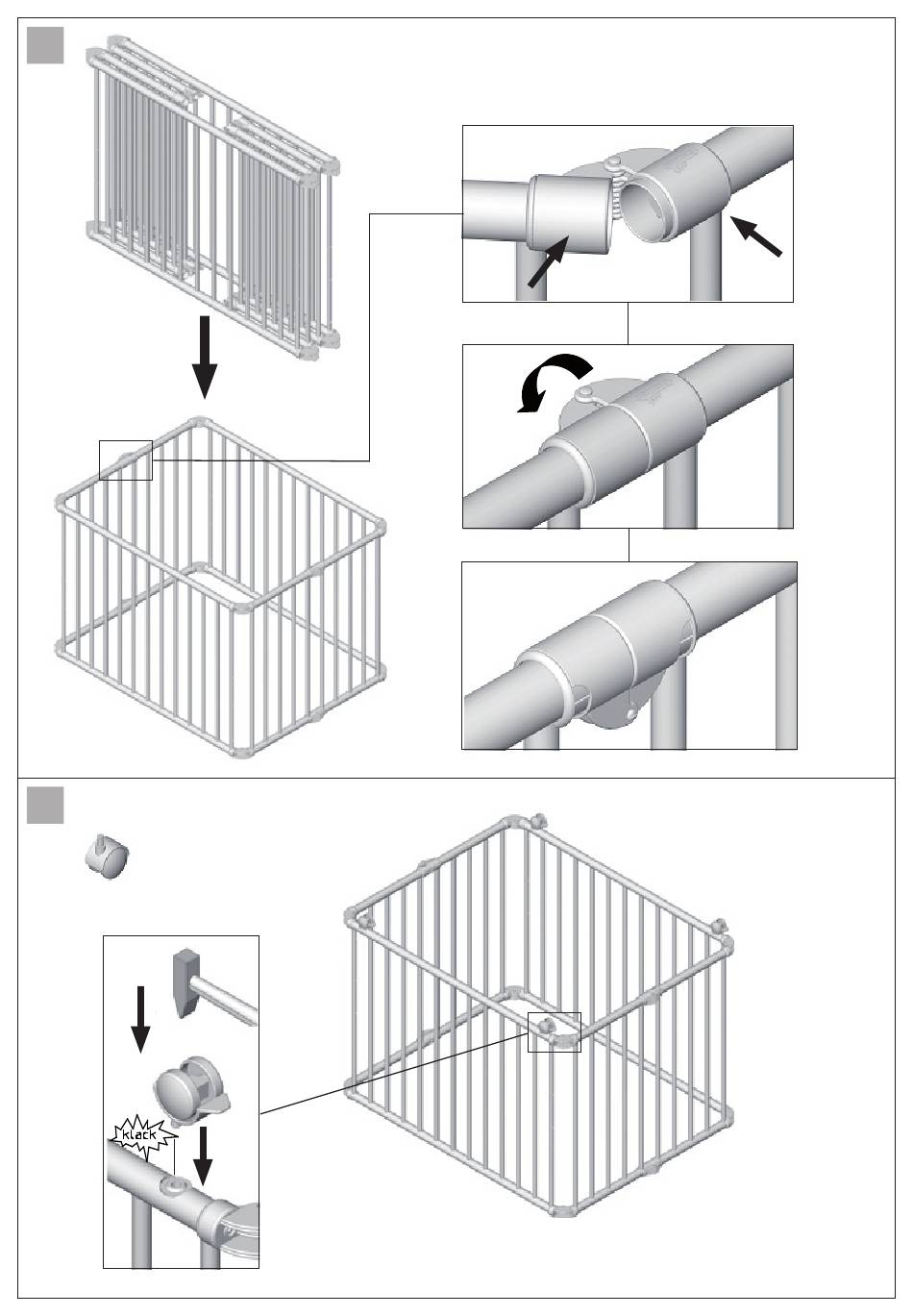 klack