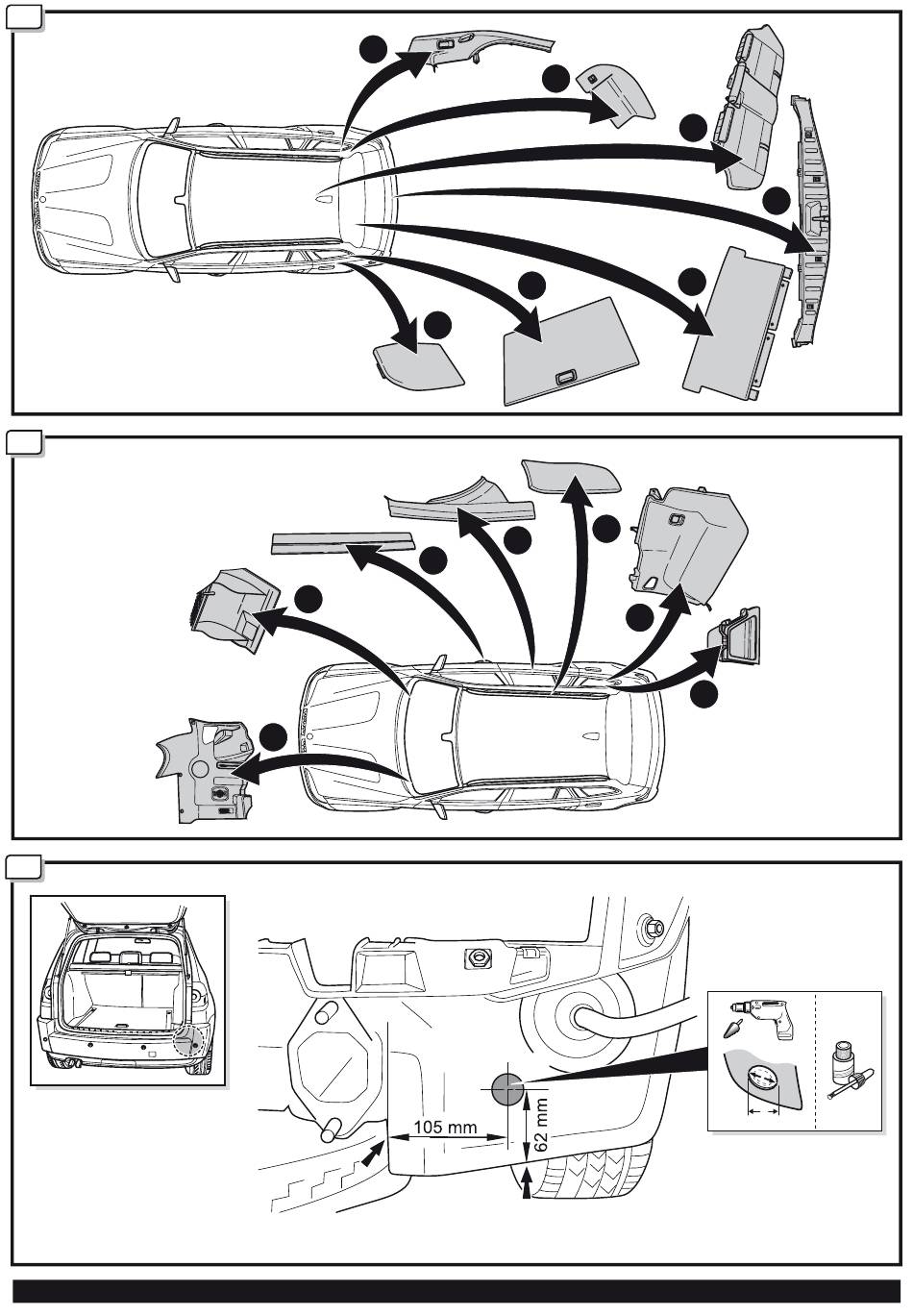 105 mm
62 mm