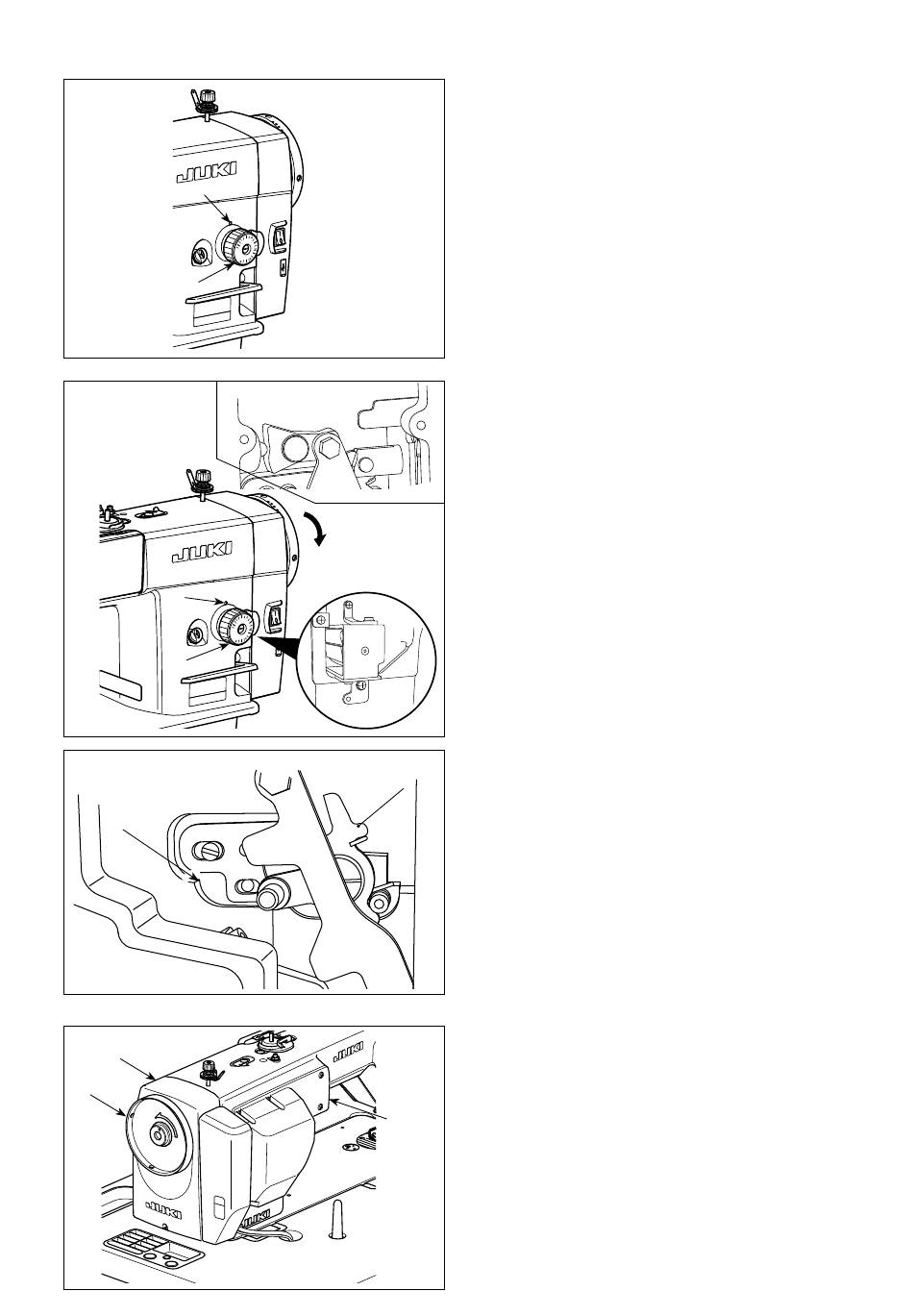 JUKI

JUKI

JUKI

JUKI