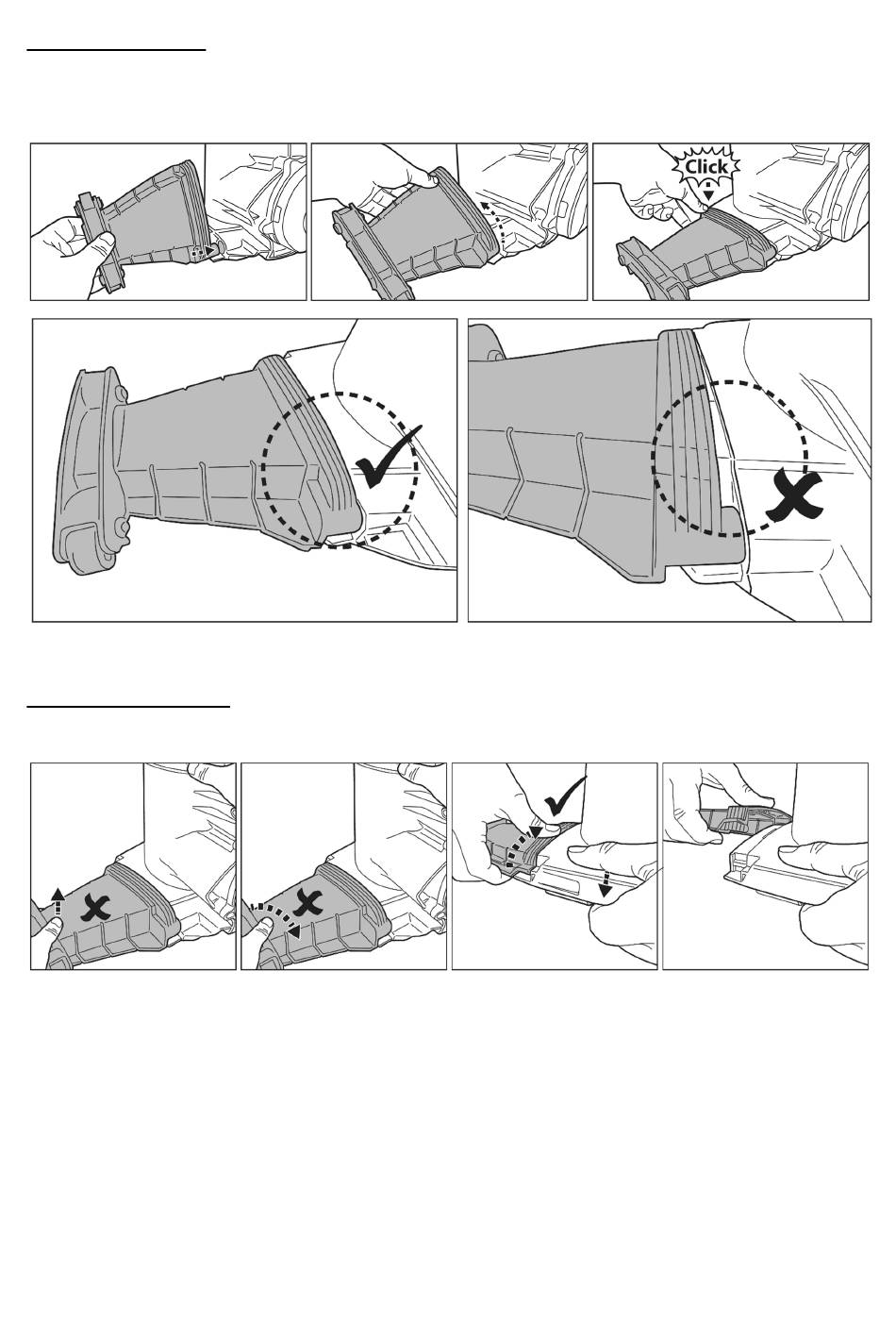 Click