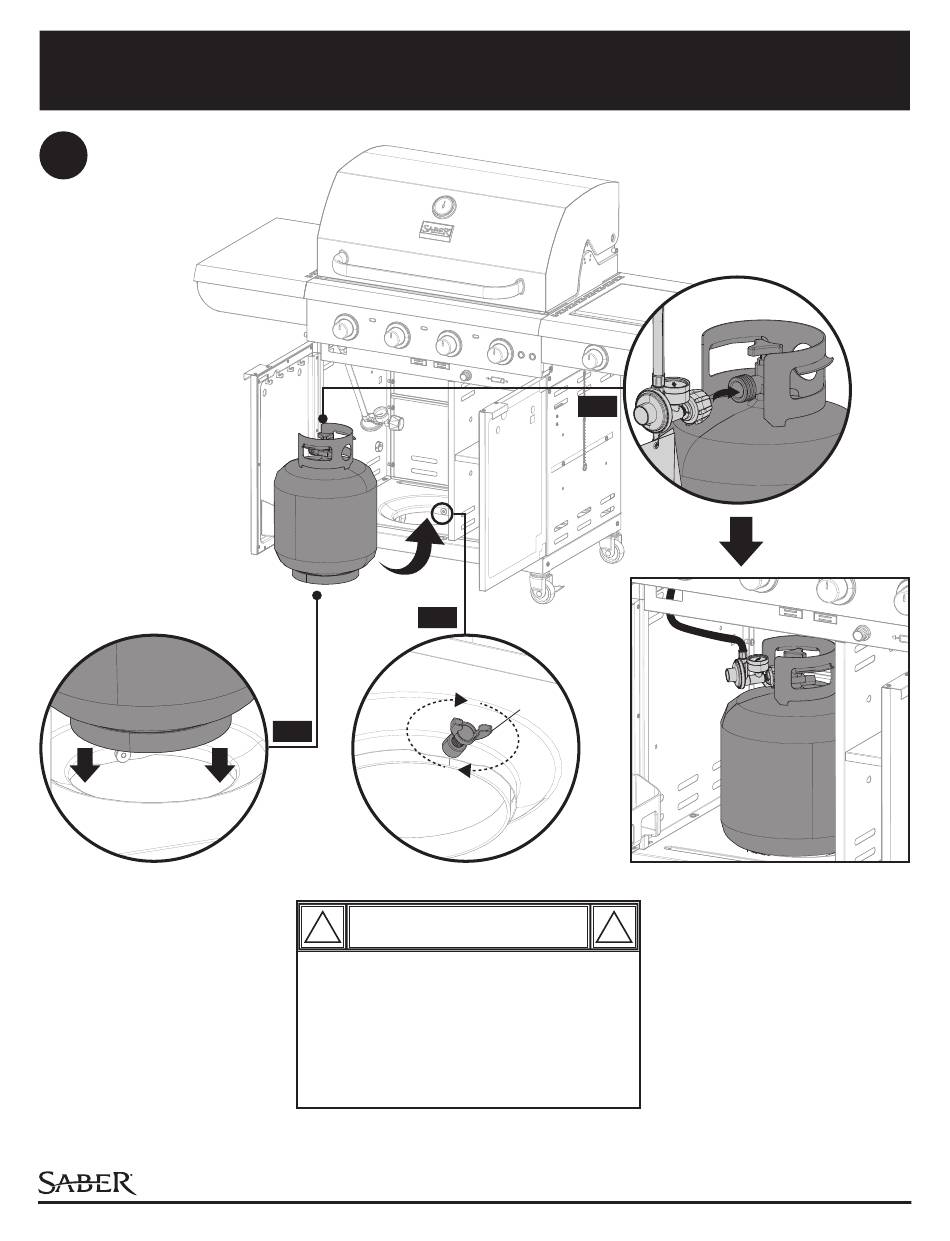 SABER

SABER