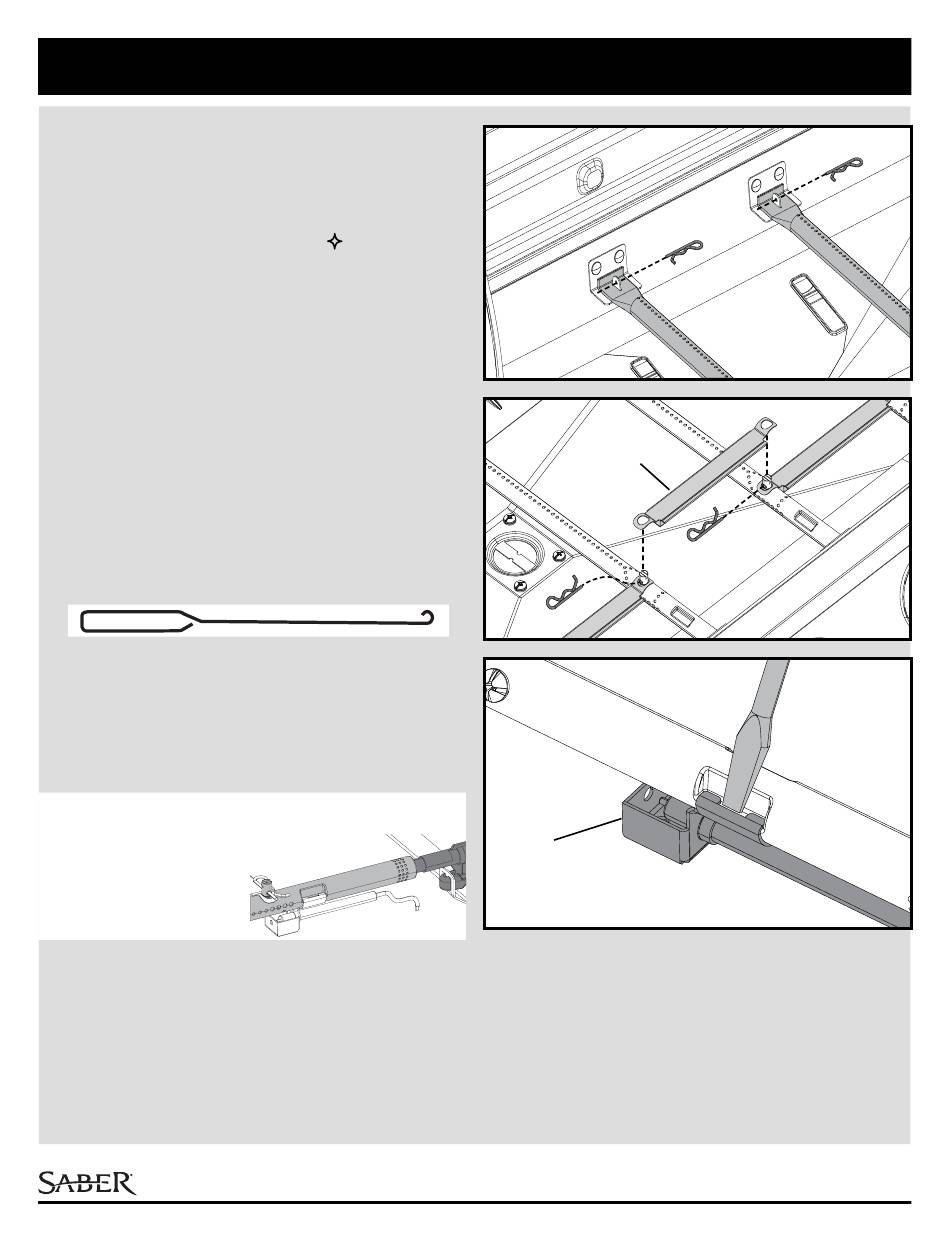 SABER