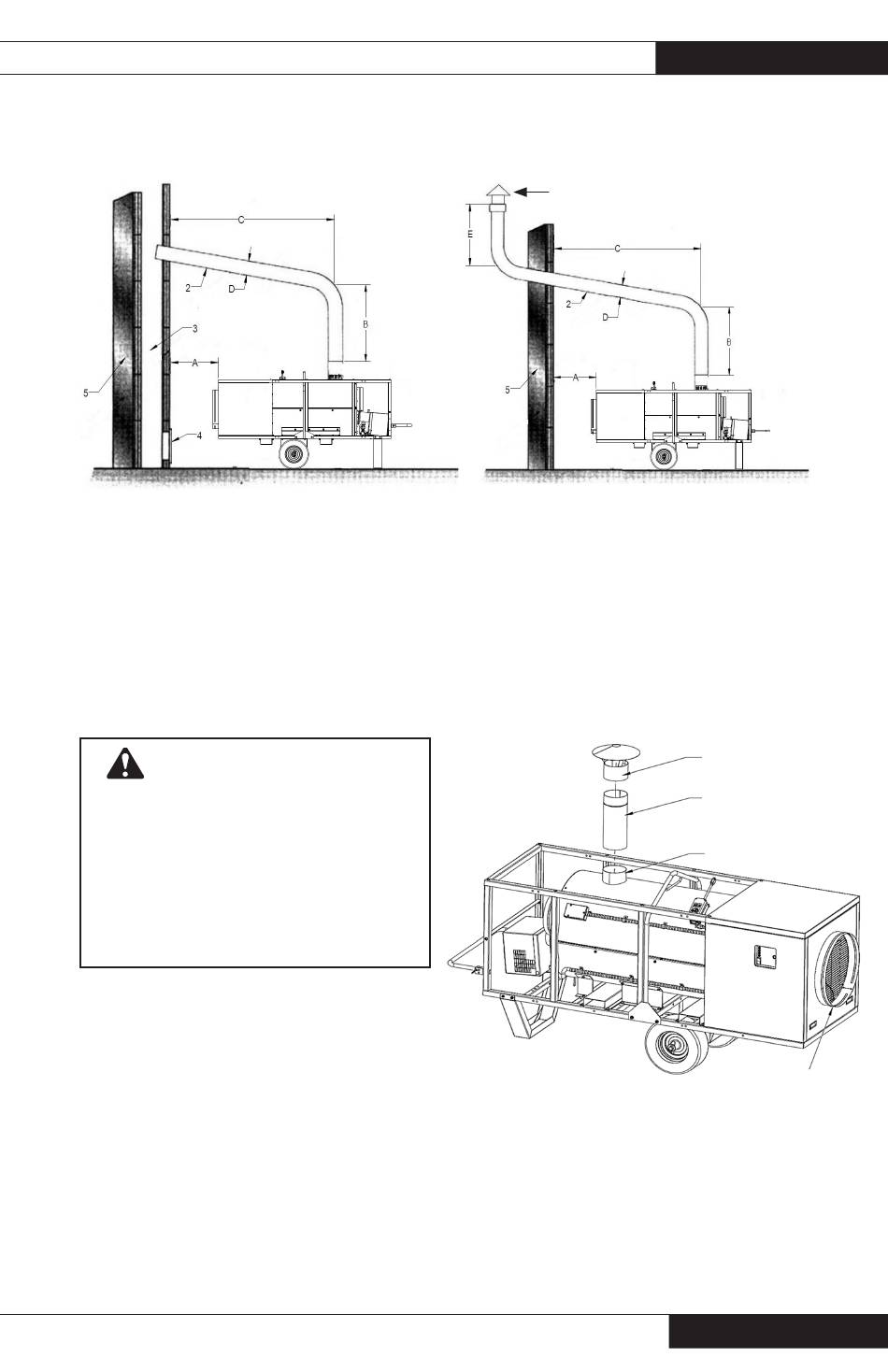 C

2

D

B

3

A

5

4

E

C

2

D

B

5

A