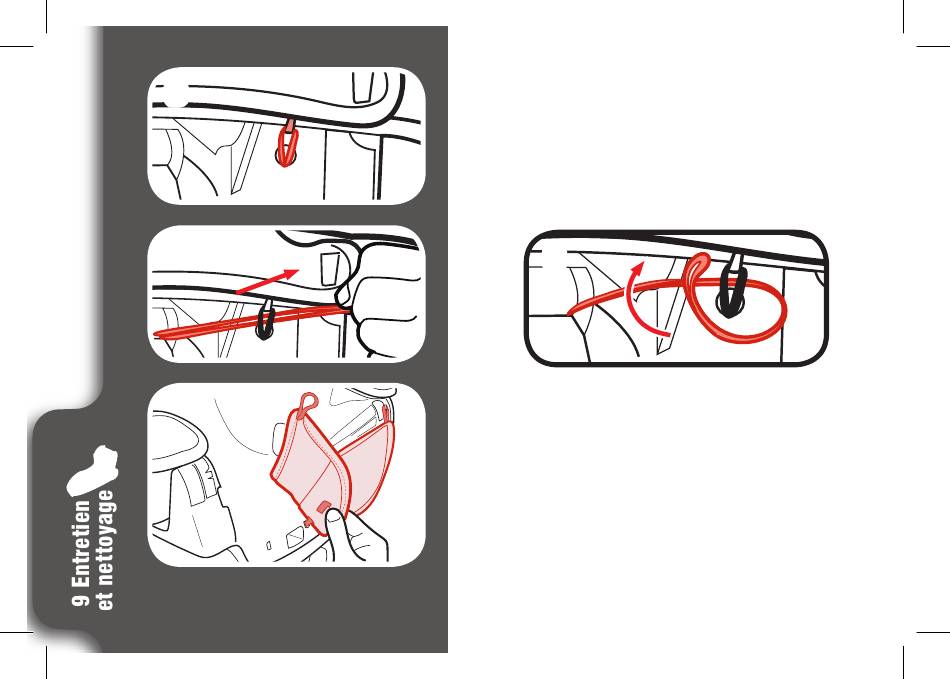 9 Entretien et nettoyage