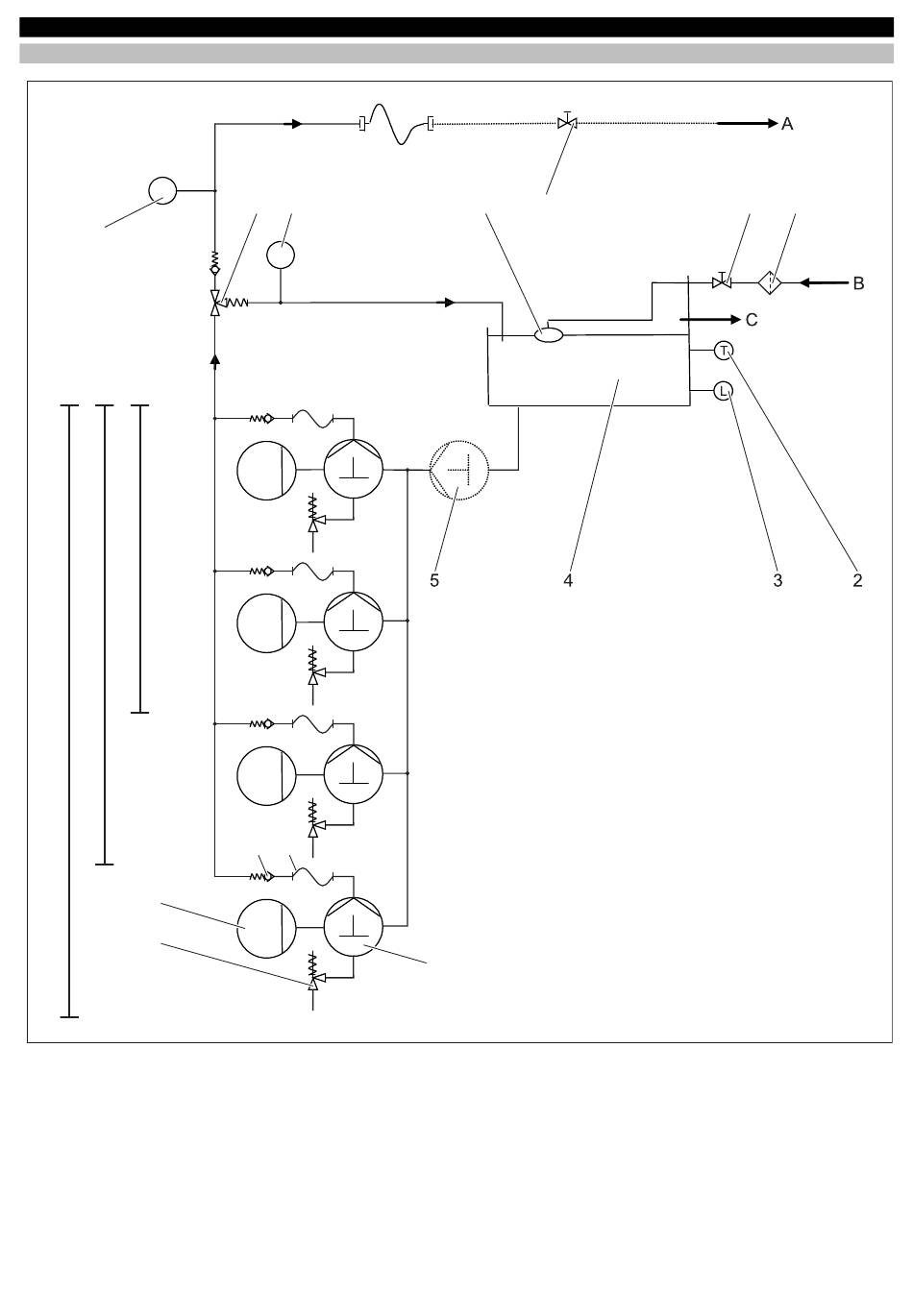 A

B

C

T

L

5

4

3

2