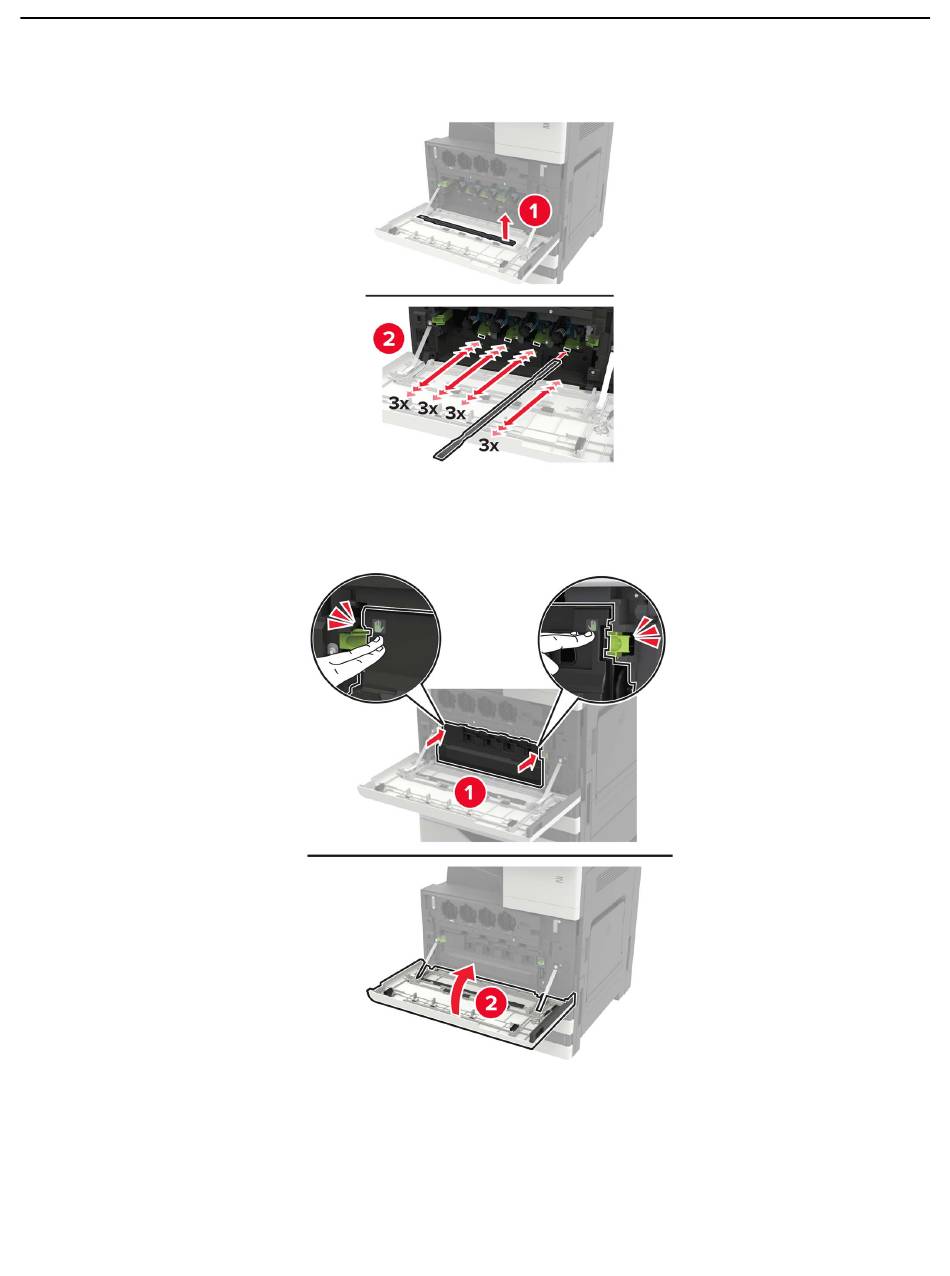 1

2

3x 3x 3x

3x

1

2