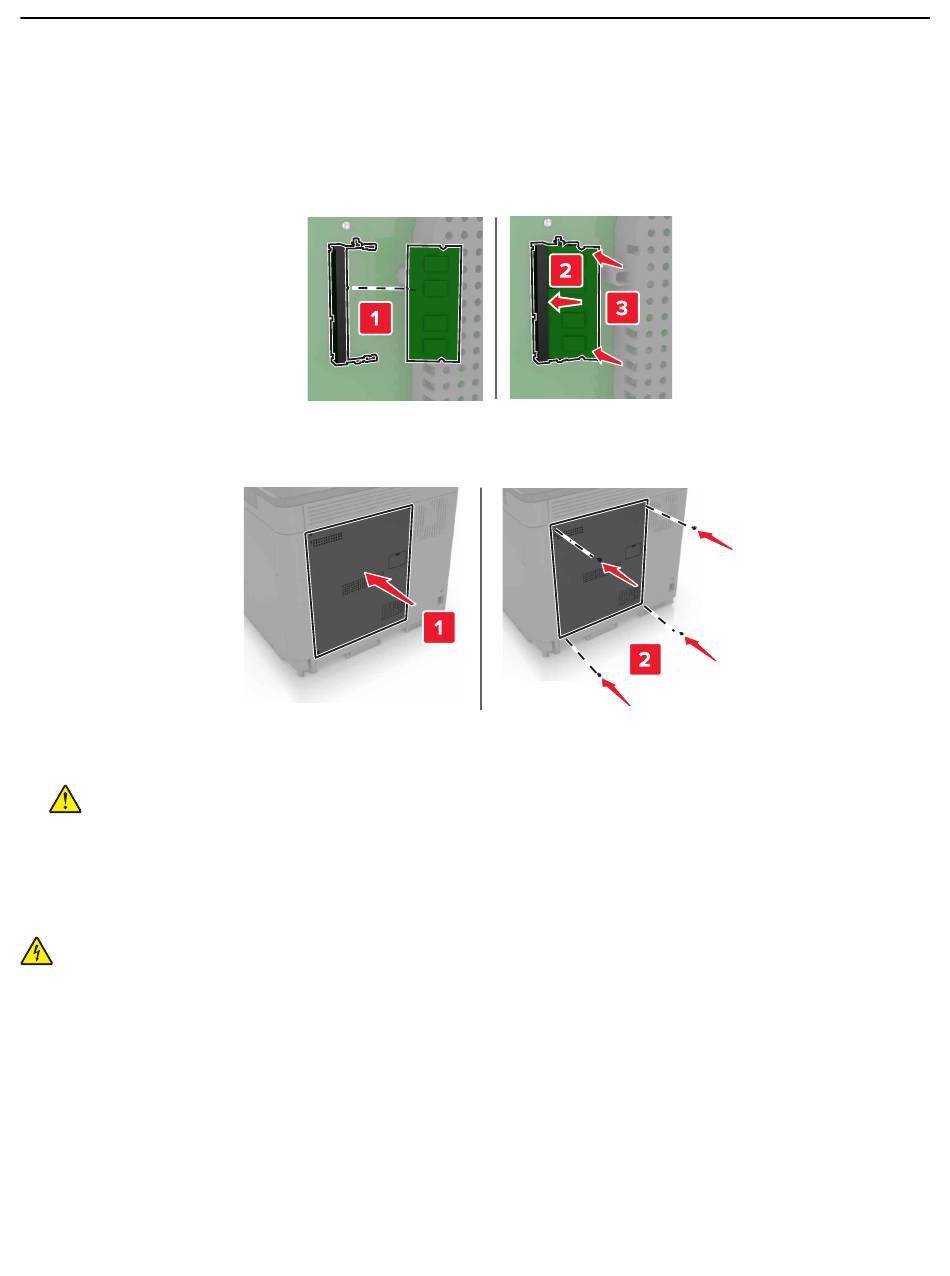 1

2

3

1

2