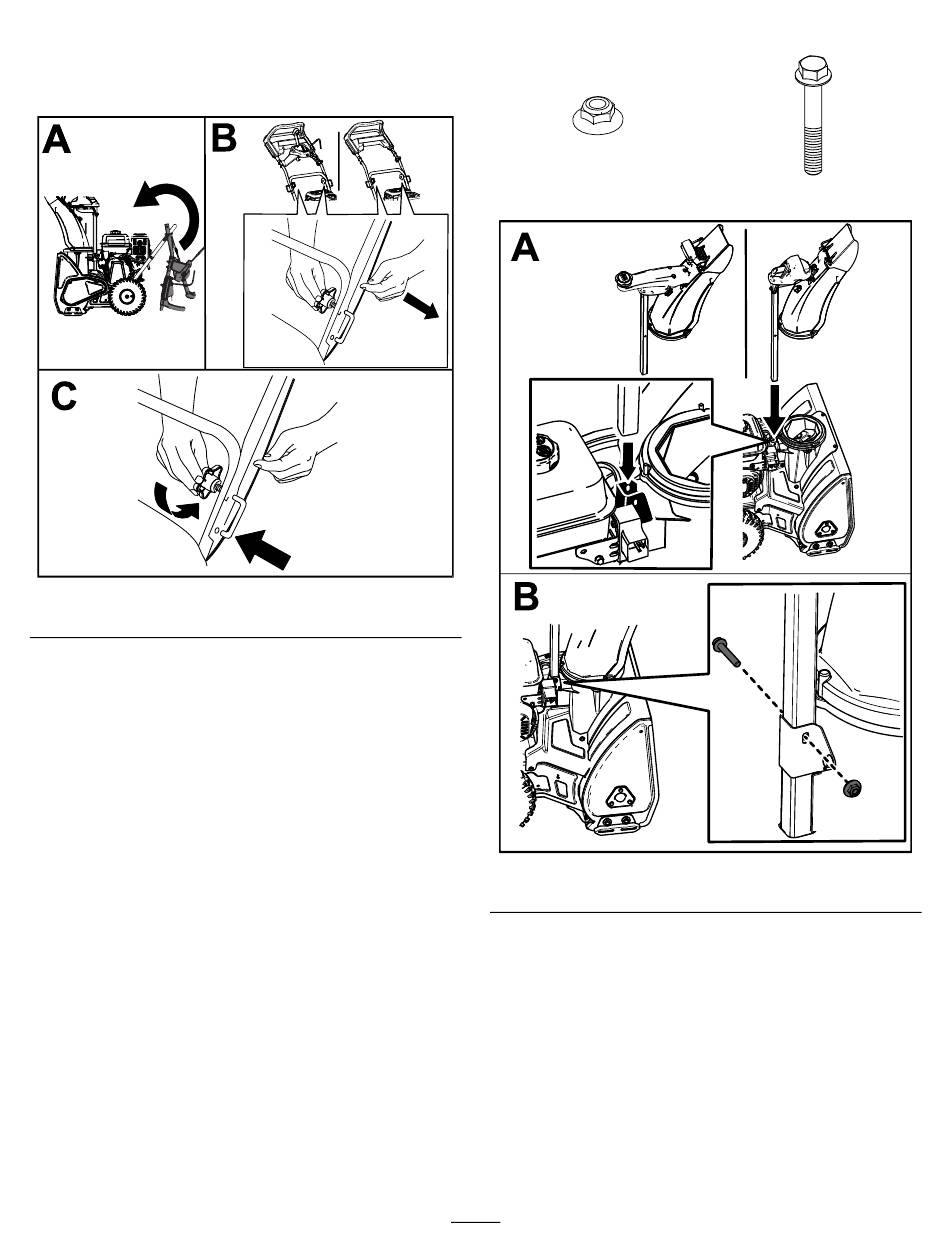 A

B

C

A

B