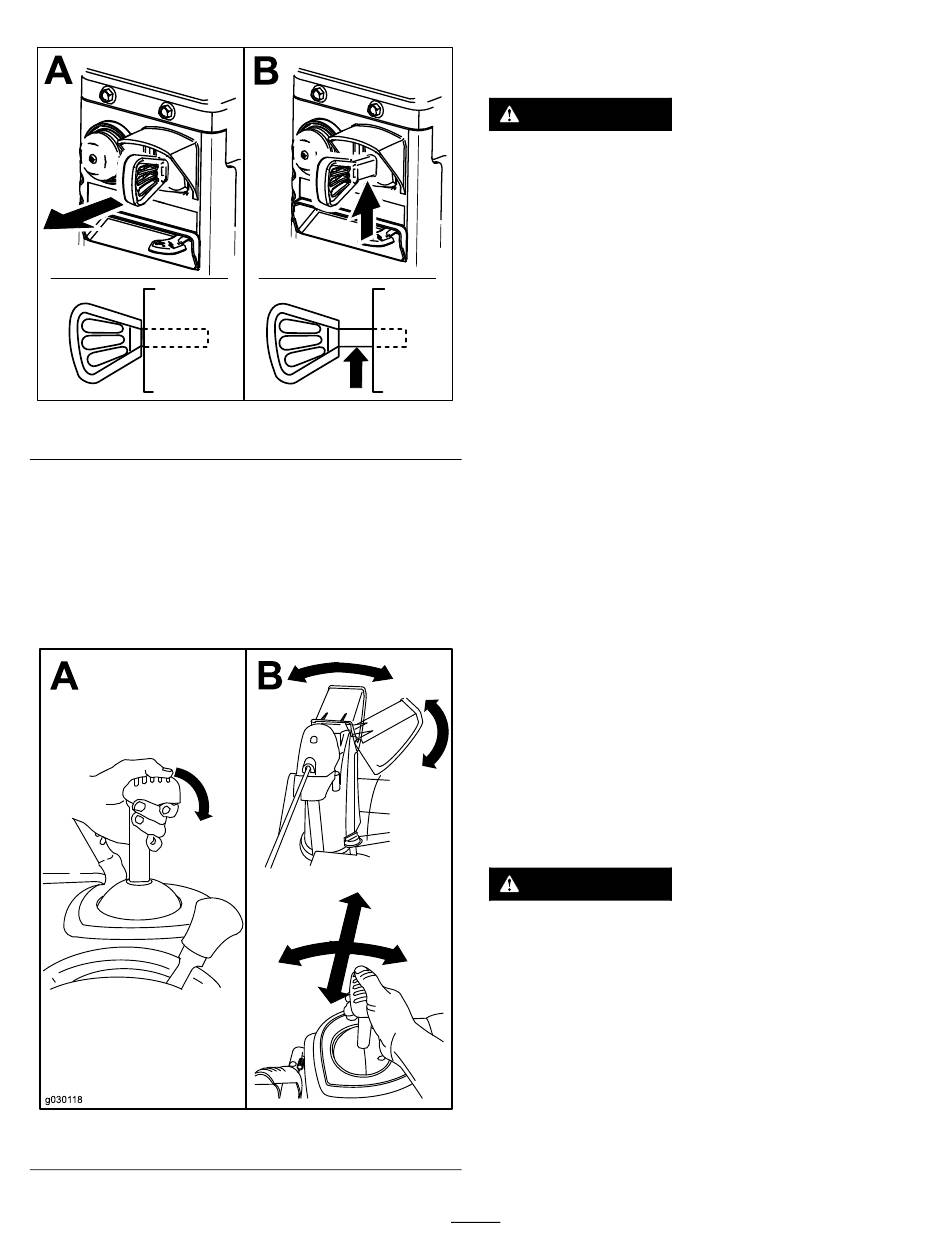 A

B

A

B

g030118