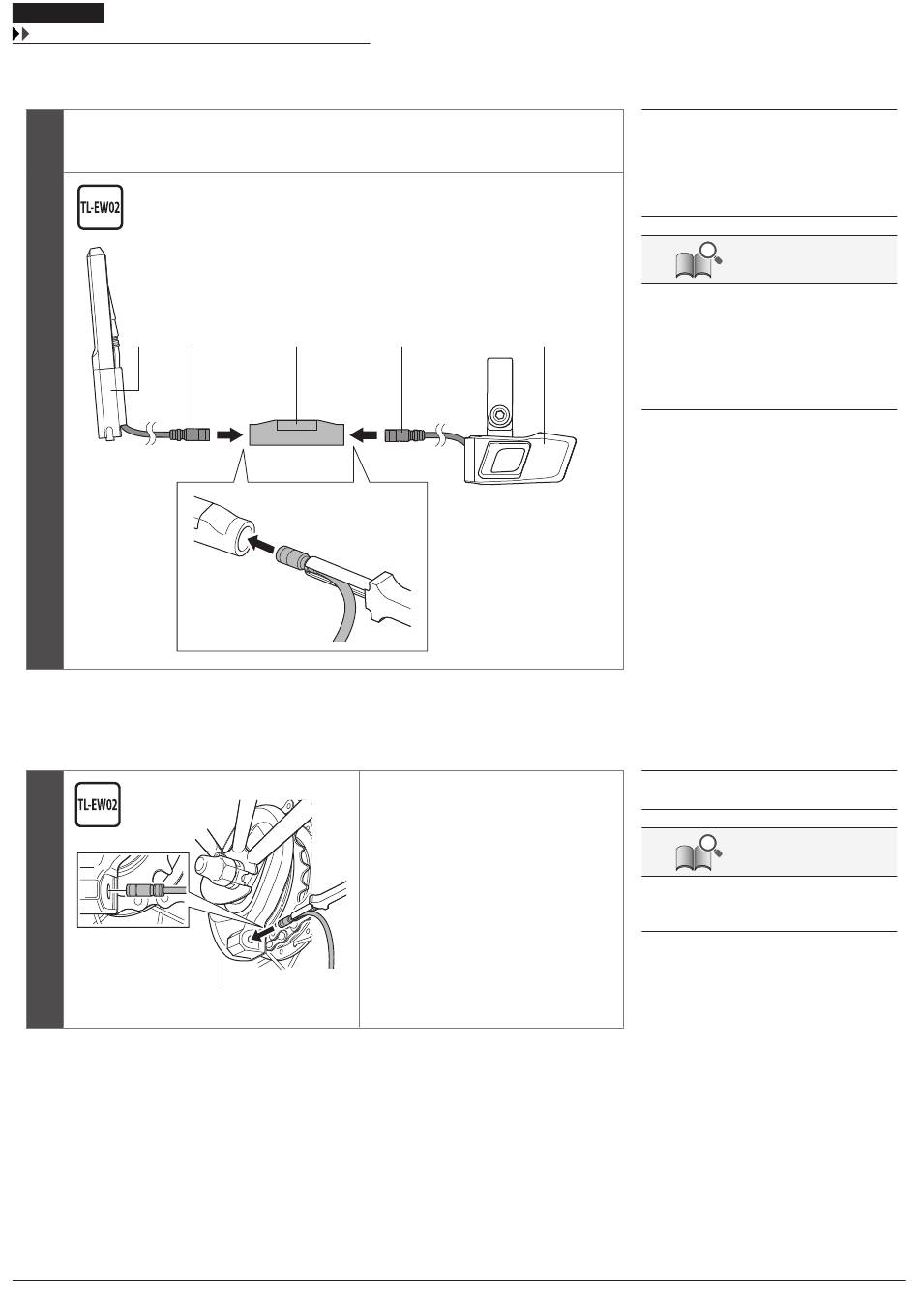 TL-EW02

TL-EW02