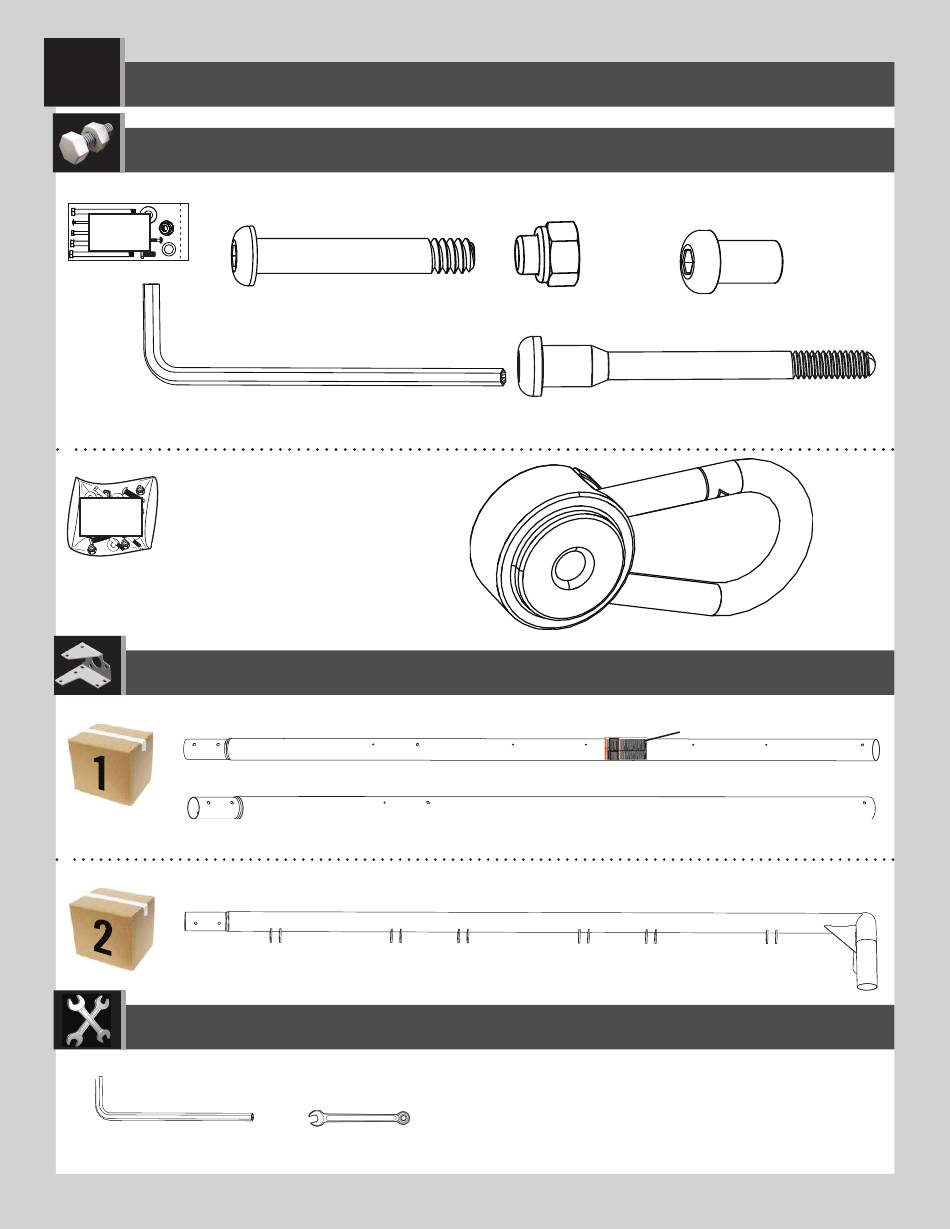 1

2