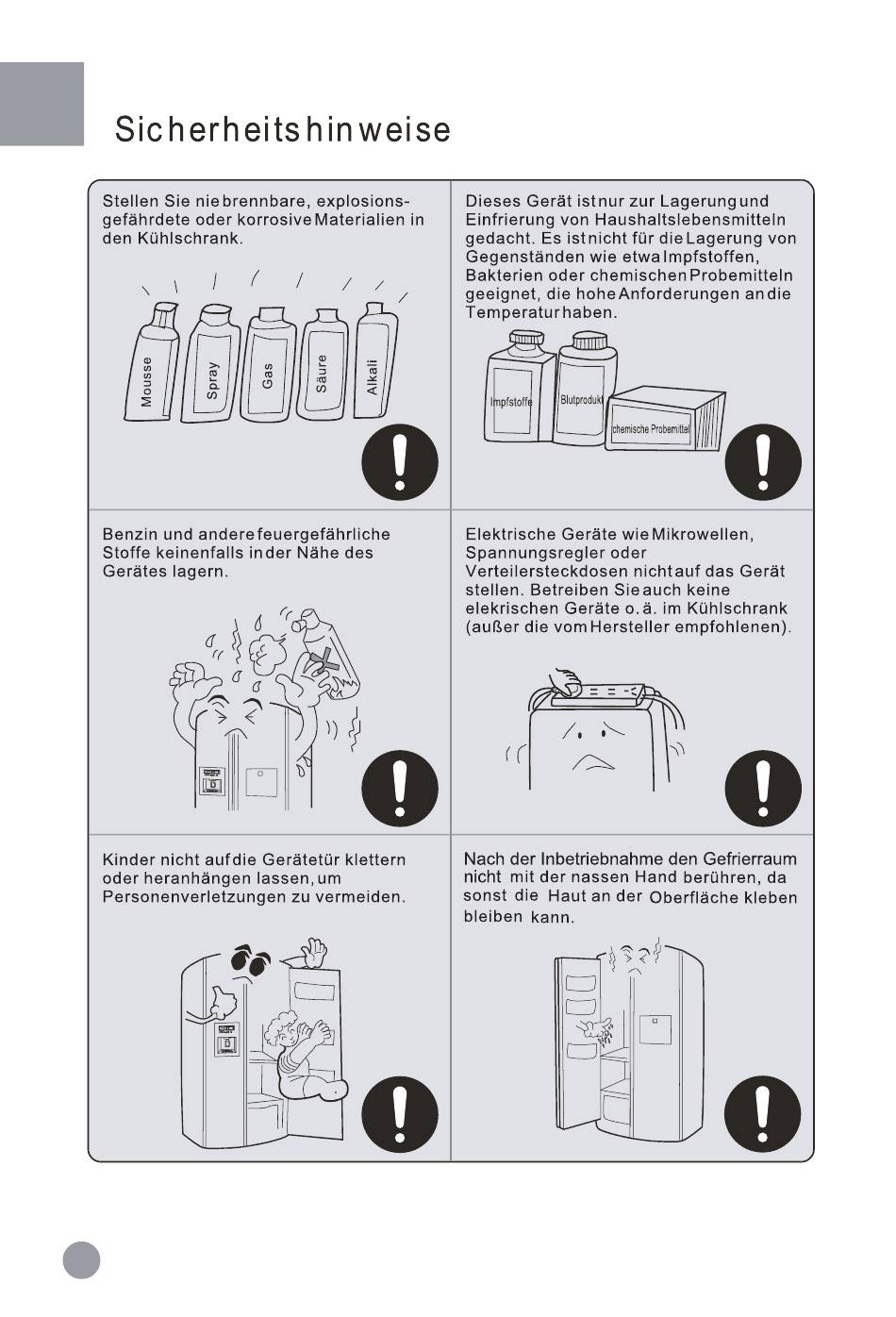 Sicherheitshinweise

Stellen Sie nie brennbare, explosionsgefährdete oder korrosive Materialien in den Kühlschrank.

Mousse
Spray
Gas
Säure
Alkali

Dieses Gerät ist nur zur Lagerung und Einfrierung von Haushaltslebensmitteln gedacht. Es ist nicht für die Lagerung von Gegenständen wie etwa Impfstoffen, Bakterien oder chemischen Probemitteln geeignet, die hohe Anforderungen an die Temperatur haben.

Impfstoffe
Blutprodukt
chemische Probemittel

Benzin und andere feuergefährliche Stoffe keinenfalls in der Nähe des Gerätes lagern.

Elektrische Geräte wie Mikrowellen, Spannungsregler oder Verteilersteckdosen nicht auf das Gerät stellen. Betreiben Sie auch keine elekrischen Geräte o. ä. im Kühlschrank (außer die vom Hersteller empfohlenen).

Kinder nicht auf die Gerätetür klettern oder heranhängen lassen, um Personenverletzungen zu vermeiden.

Nach der Inbetriebnahme den Gefrierraum nicht mit der nassen Hand berühren, da sonst die Haut an der Oberfläche kleben bleiben kann.