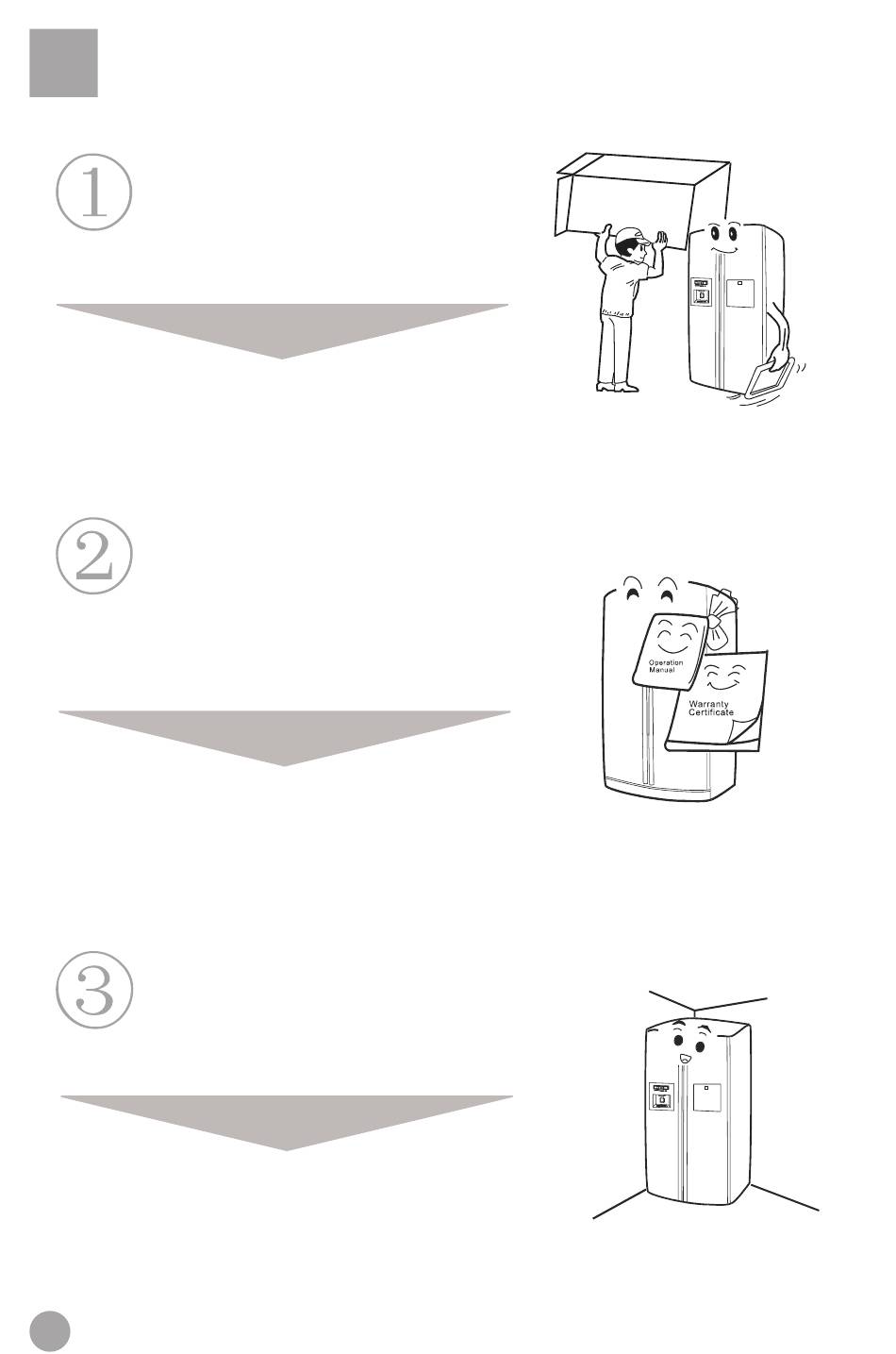 ①

②

Operation Manual

Warranty Certificate

③