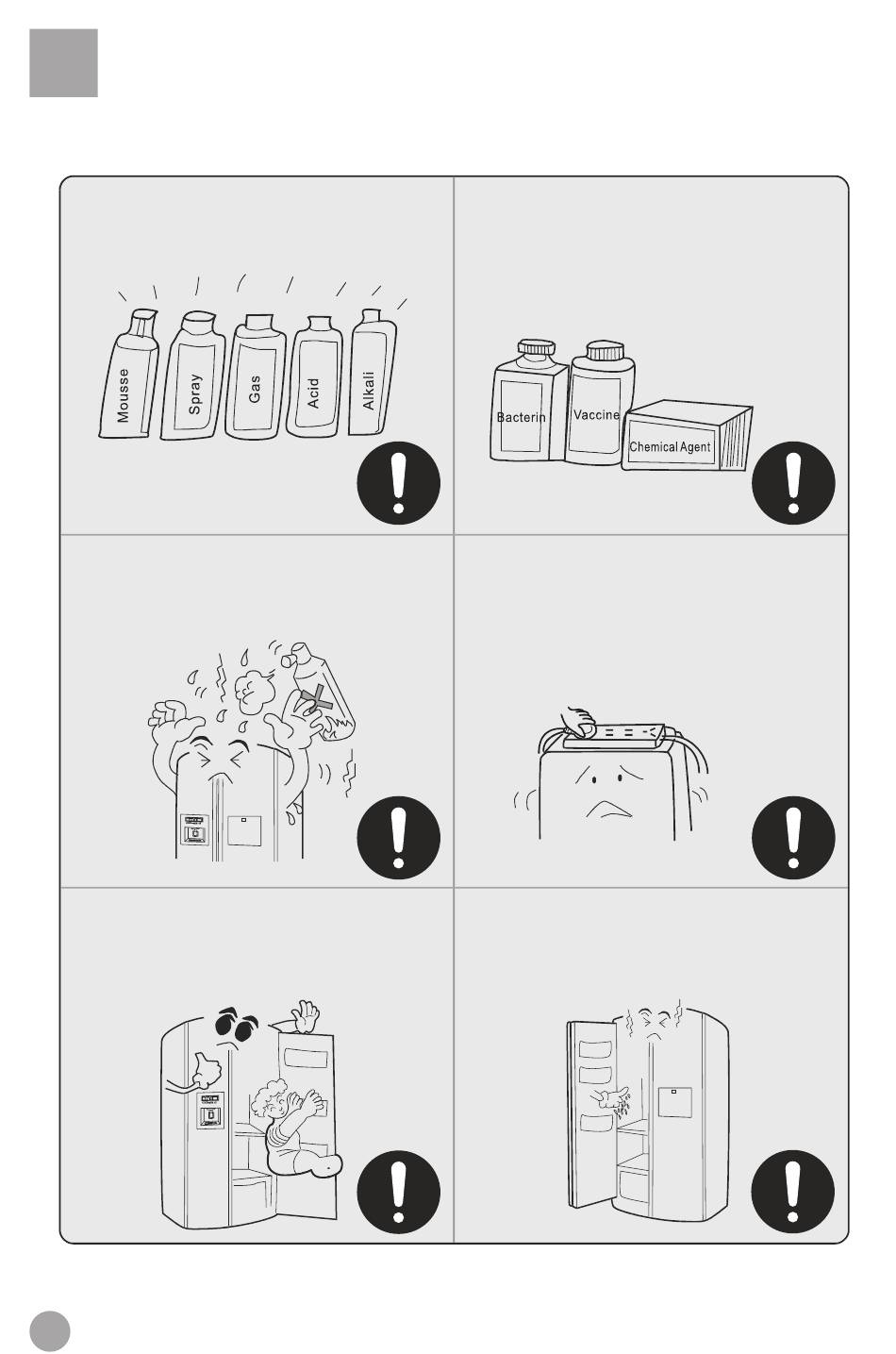 Mousse
Spray
Gas
Acid
Alkali

Bacterin
Vaccine
Chemical Agent